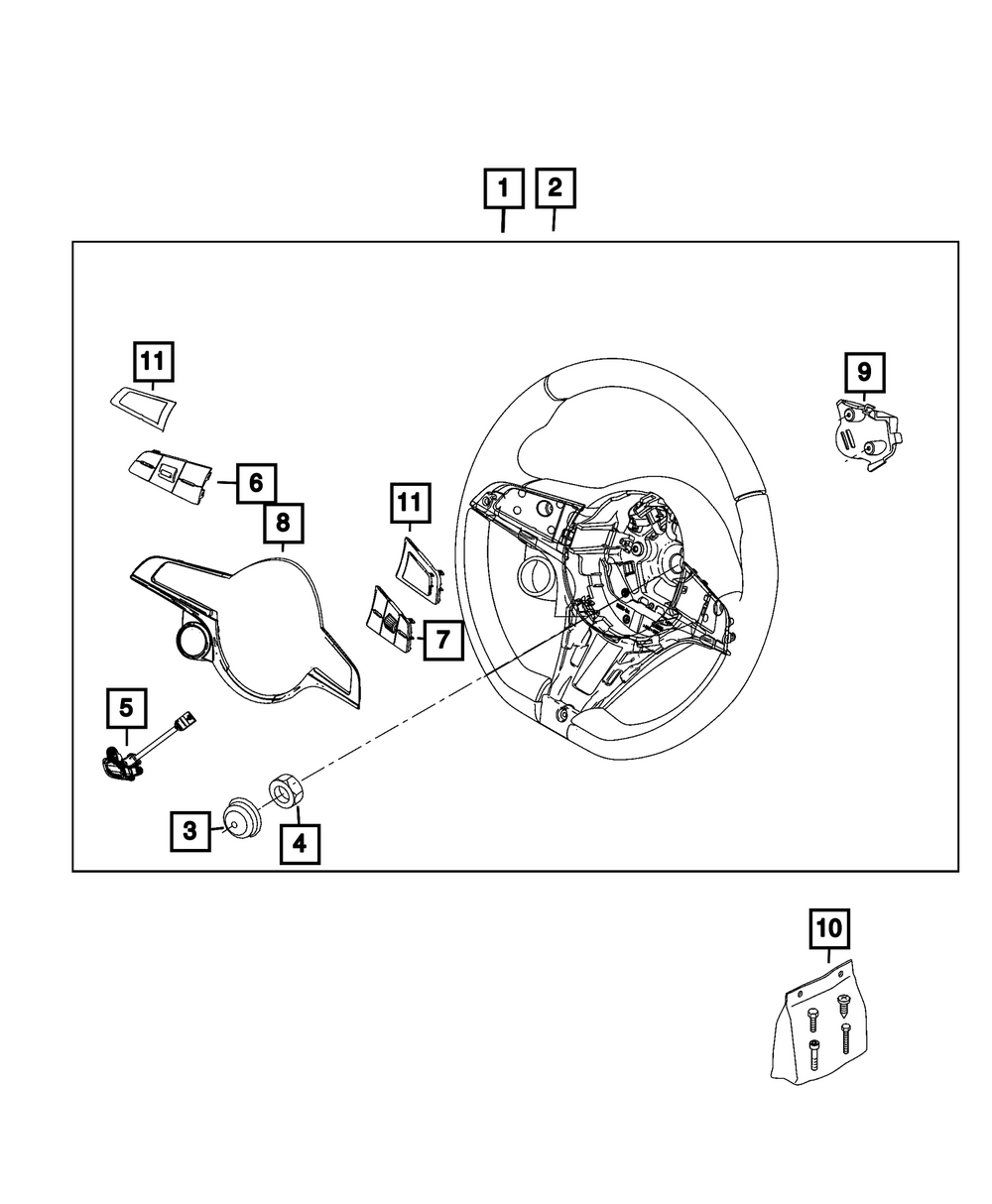 1
2
11
9
6
8
11
7
5
3
4
10