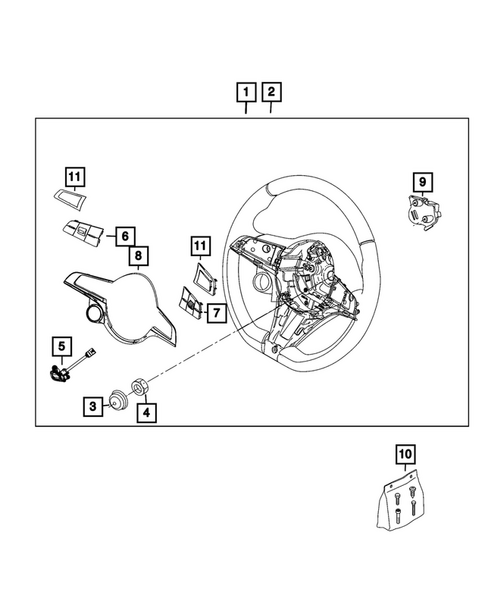 1
2
11
9
6
8
11
7
5
3
4
10