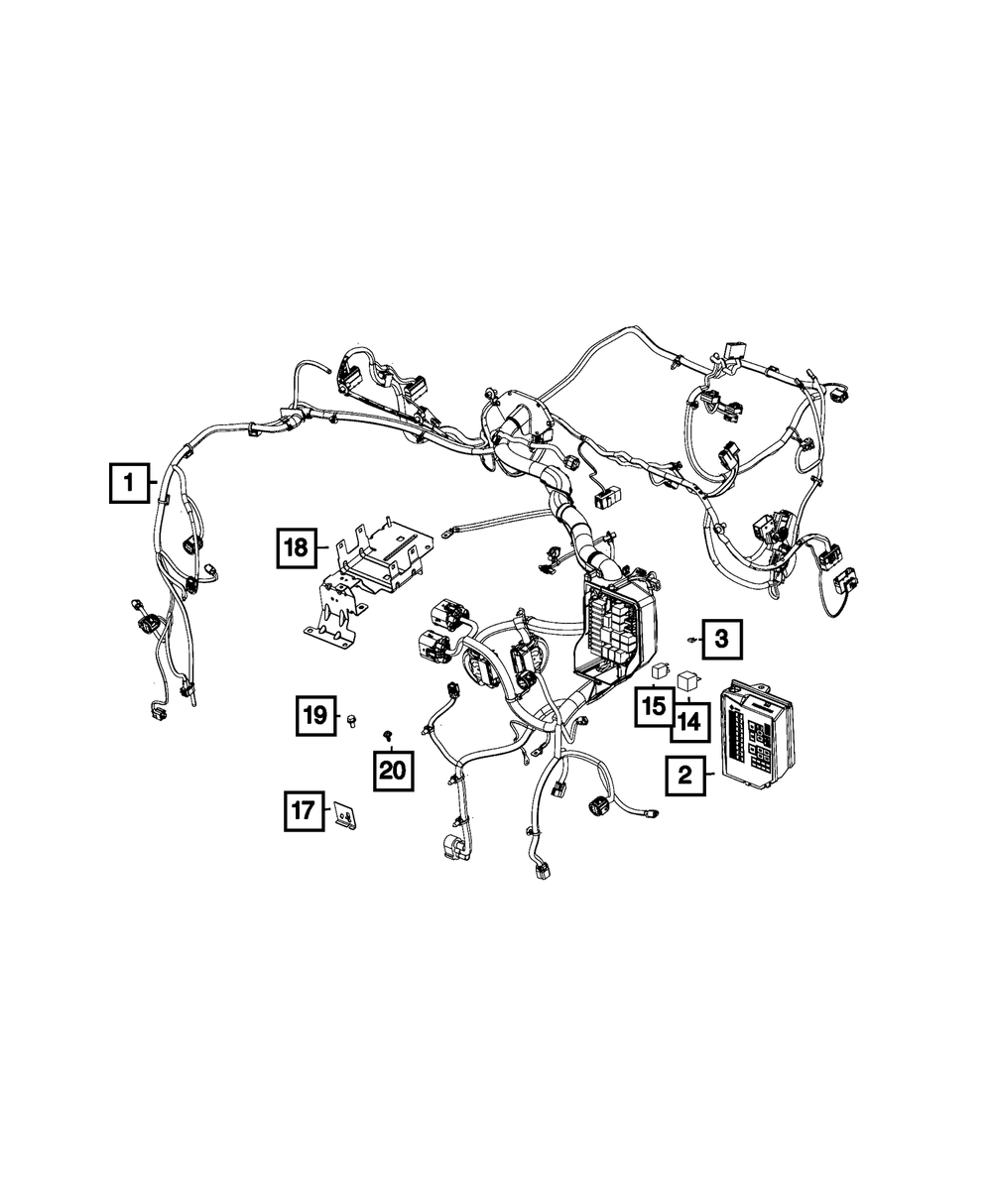 1

18

3

15

14

19

20

2

17