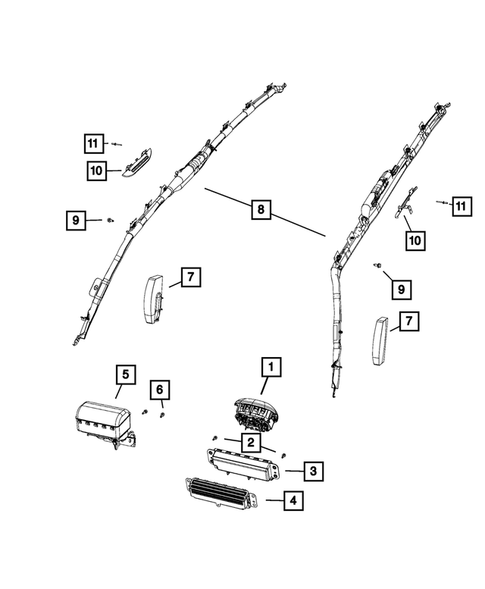 11
10
9
8
11
10
9
7
7
5
6
1
2
3
4