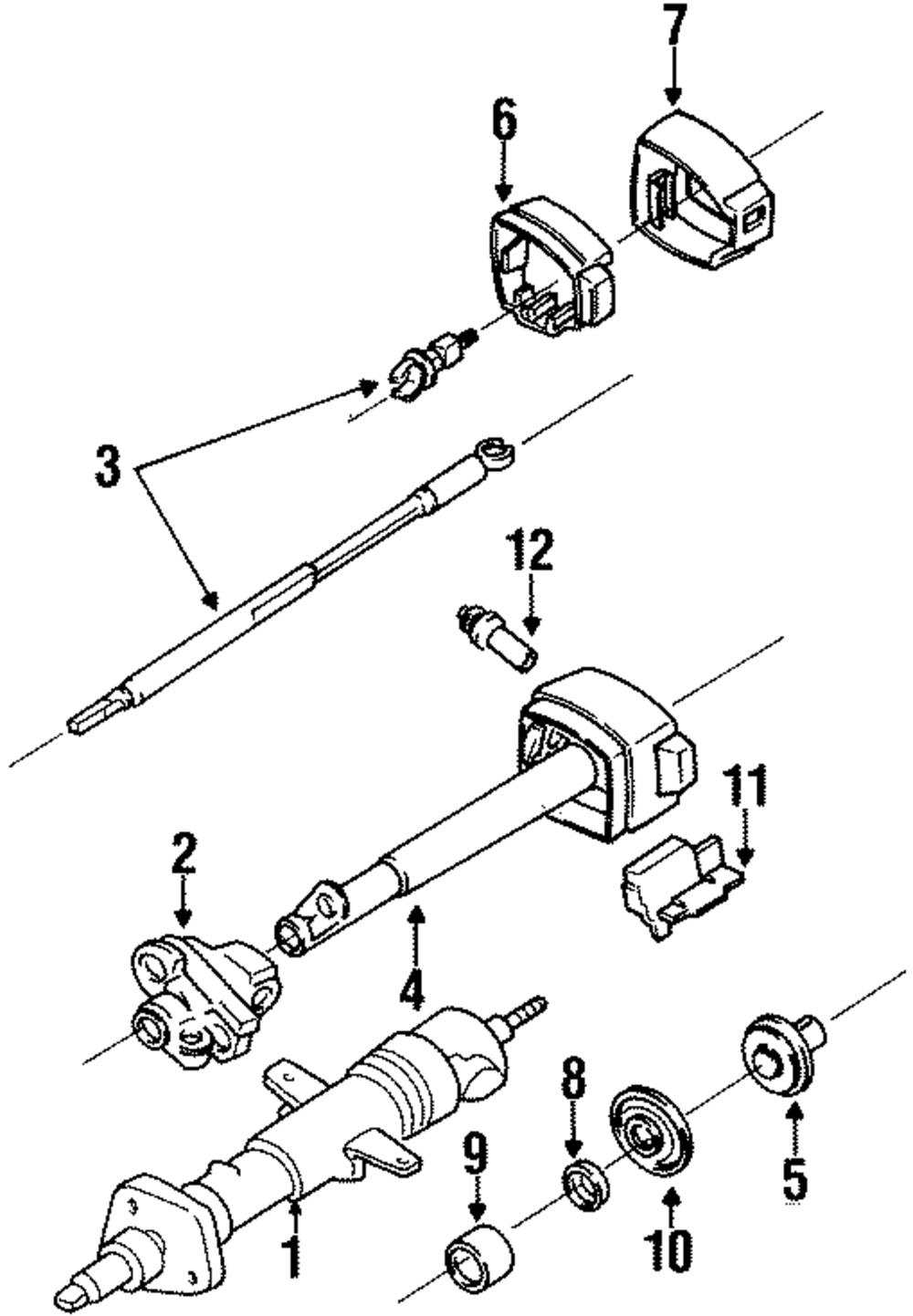 7
6
3
12
11
2
4
8
5
9
10
1