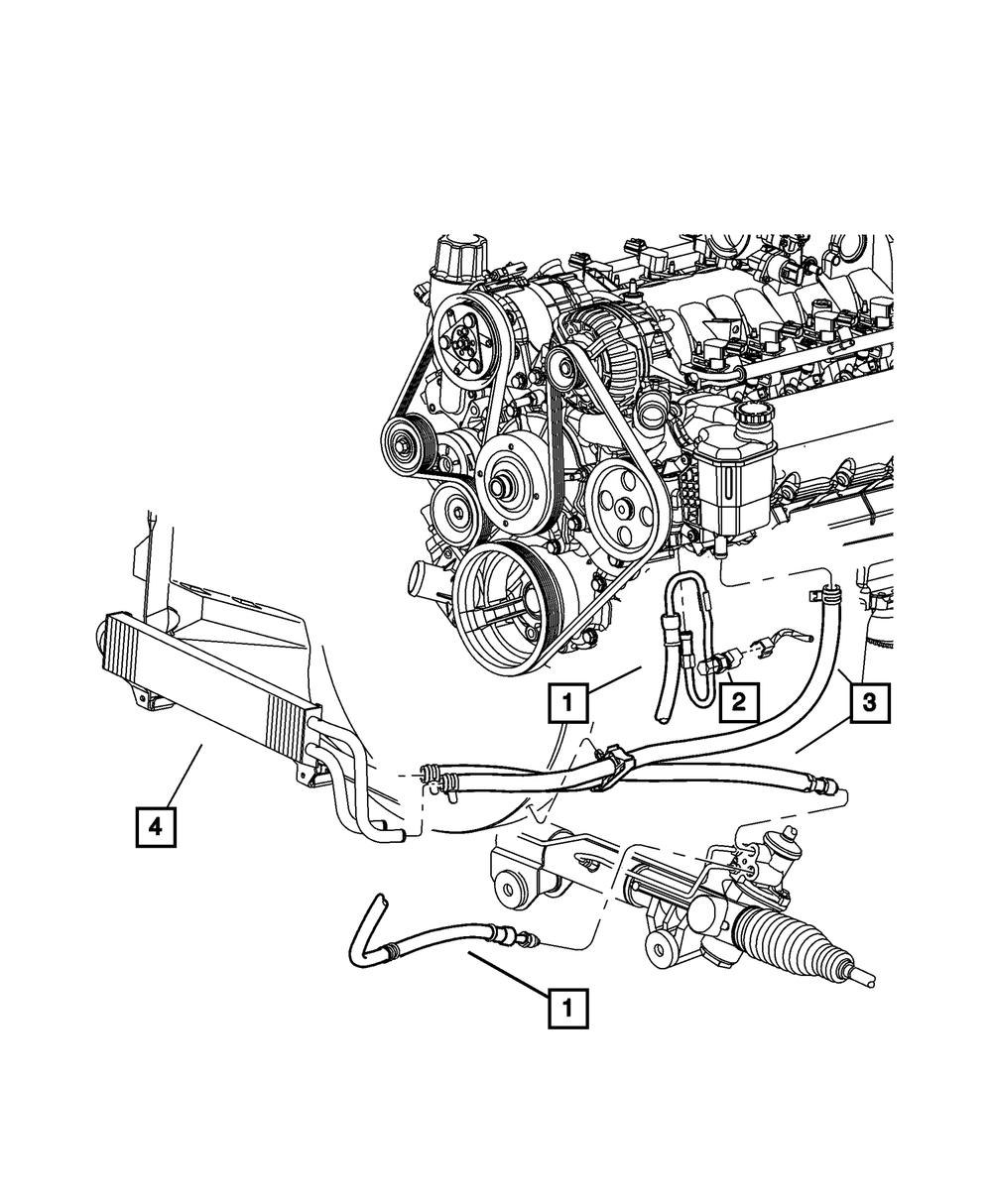 1
2
3
4
1