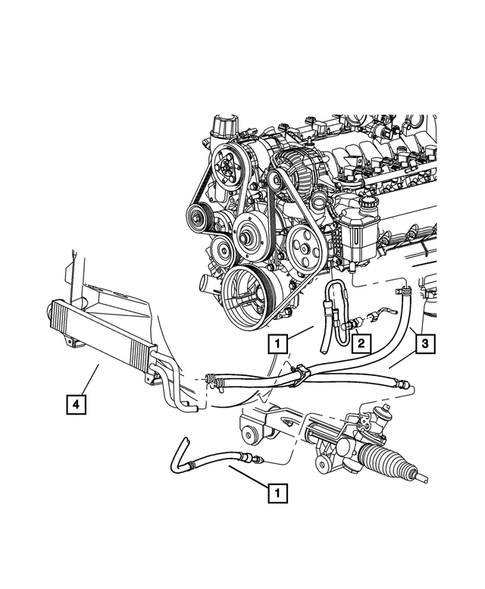 1
2
3
4
1