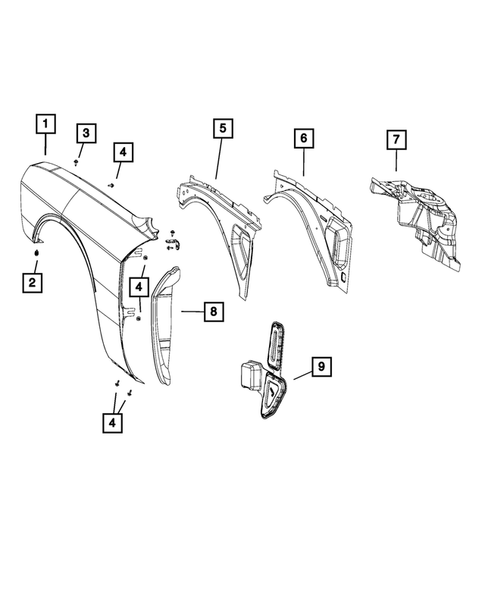 1
3
4
5
6
7
2
4
8
9
4