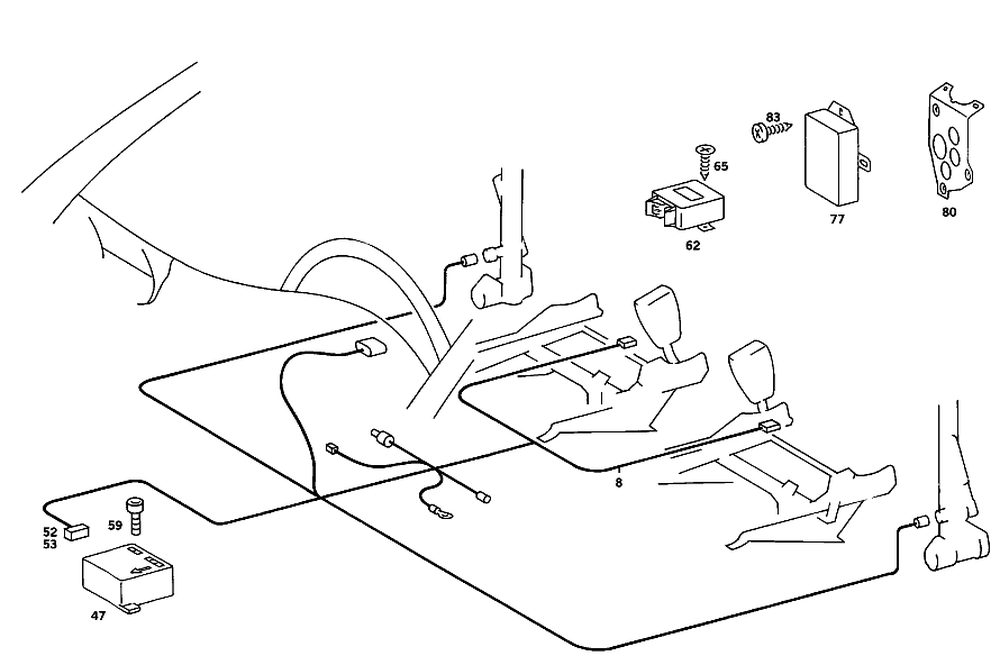 83
65
77
80
62
8
52
53
59
47