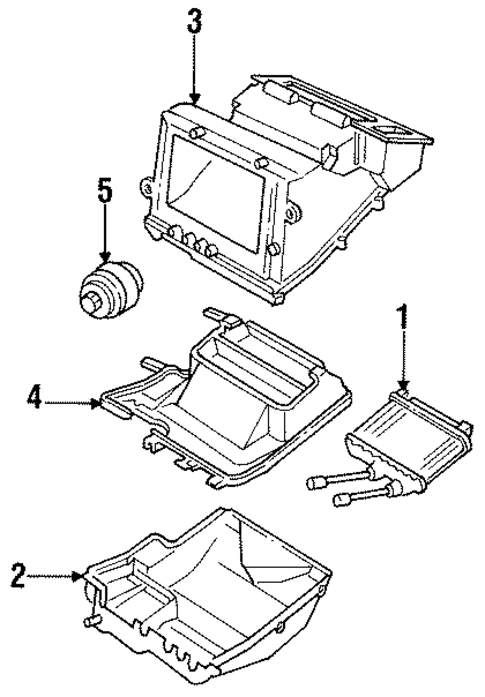 3
5
1
4
2