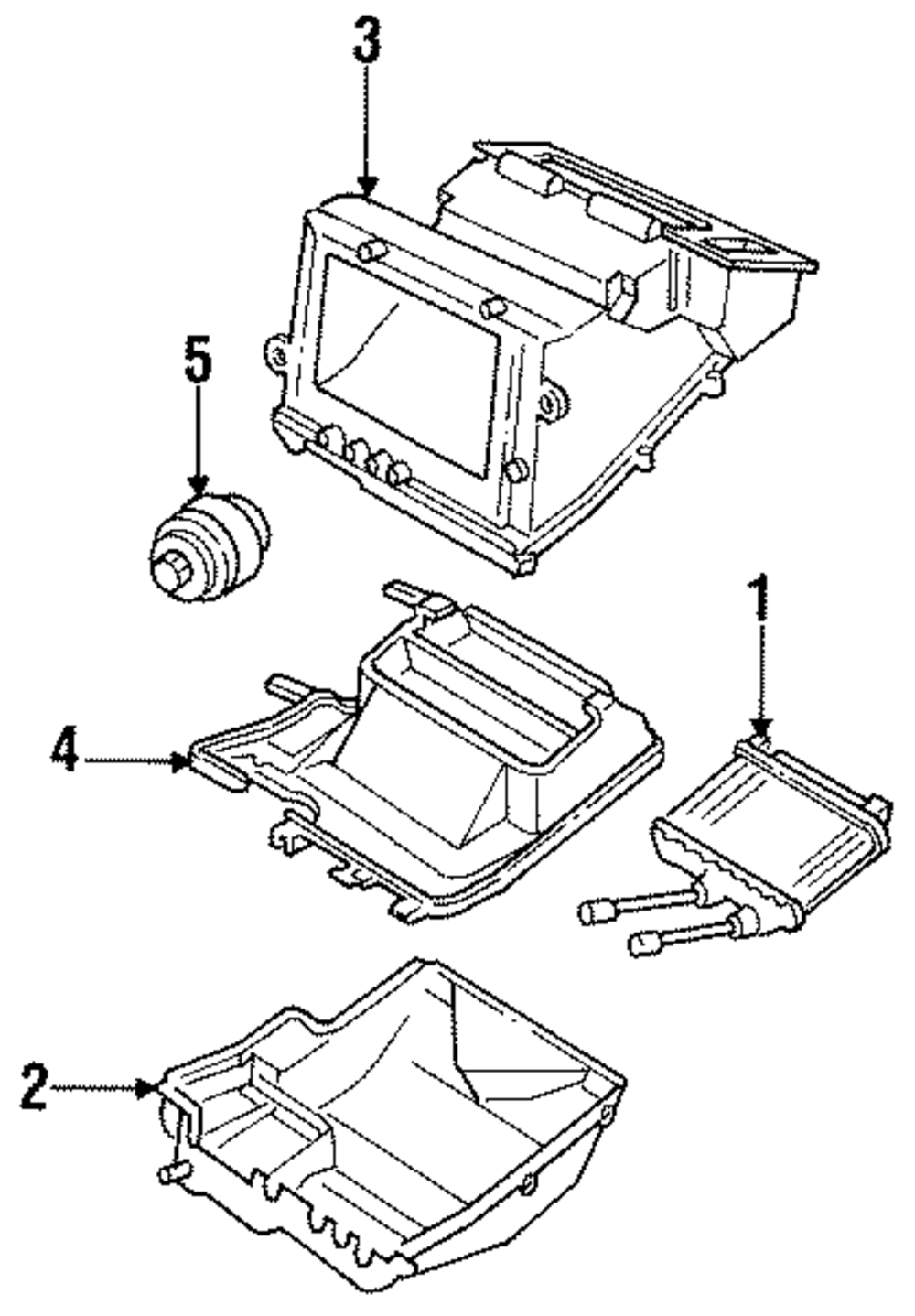 3
5
1
4
2