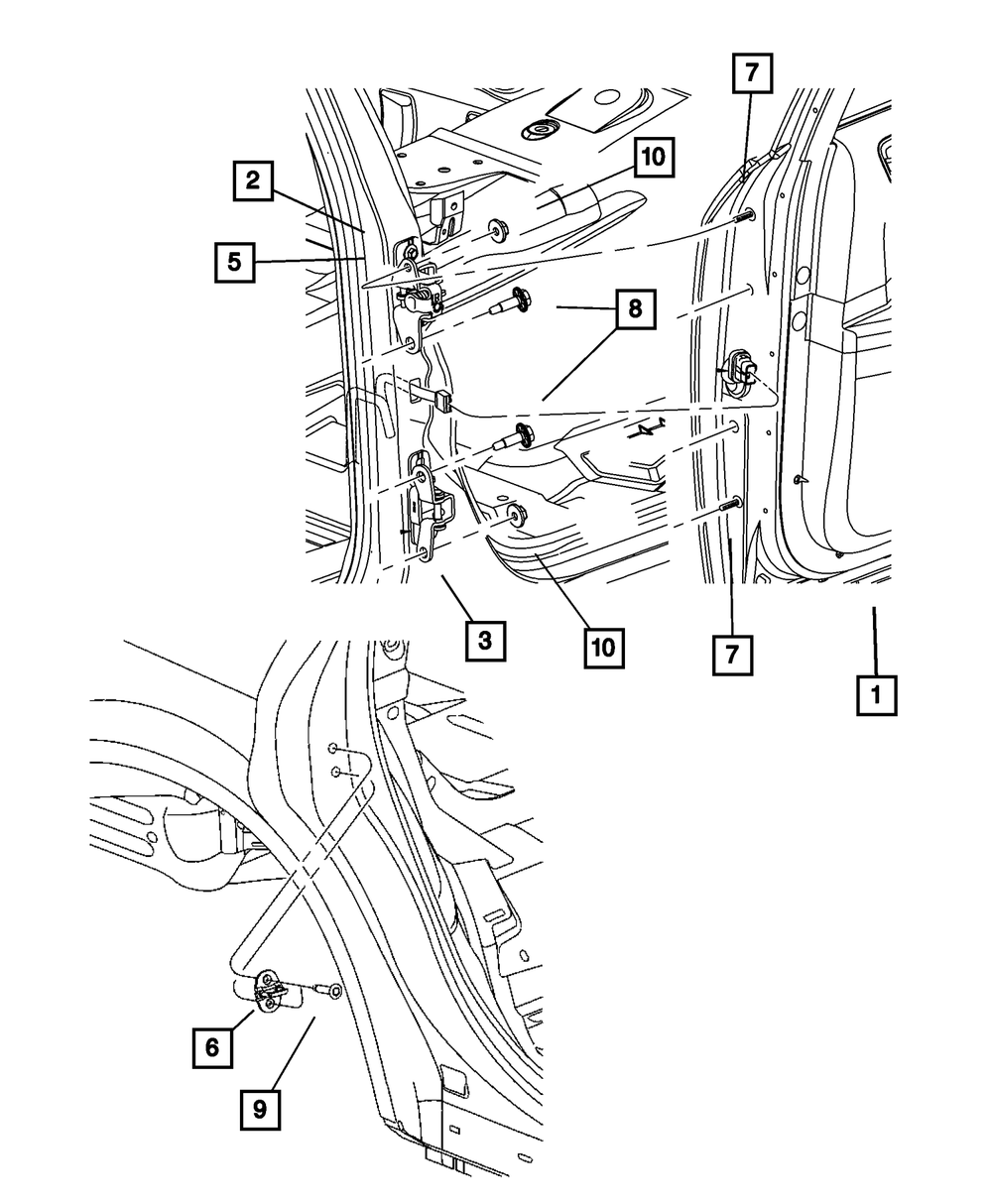 7
2
10
5
8
3
10
7
1
6
9