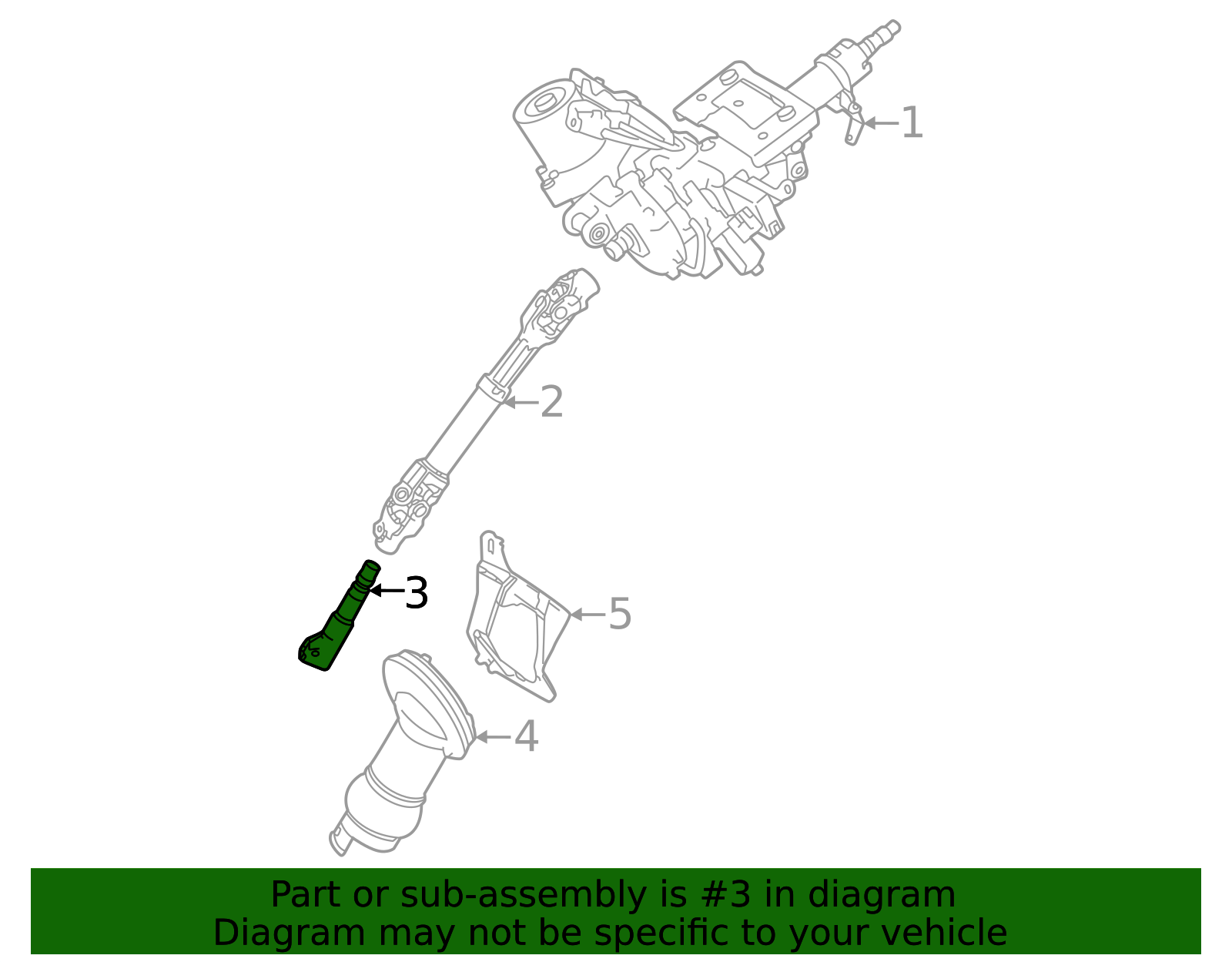 1
2
3
5
4

Part or sub-assembly is #3 in diagram
Diagram may not be specific to your vehicle