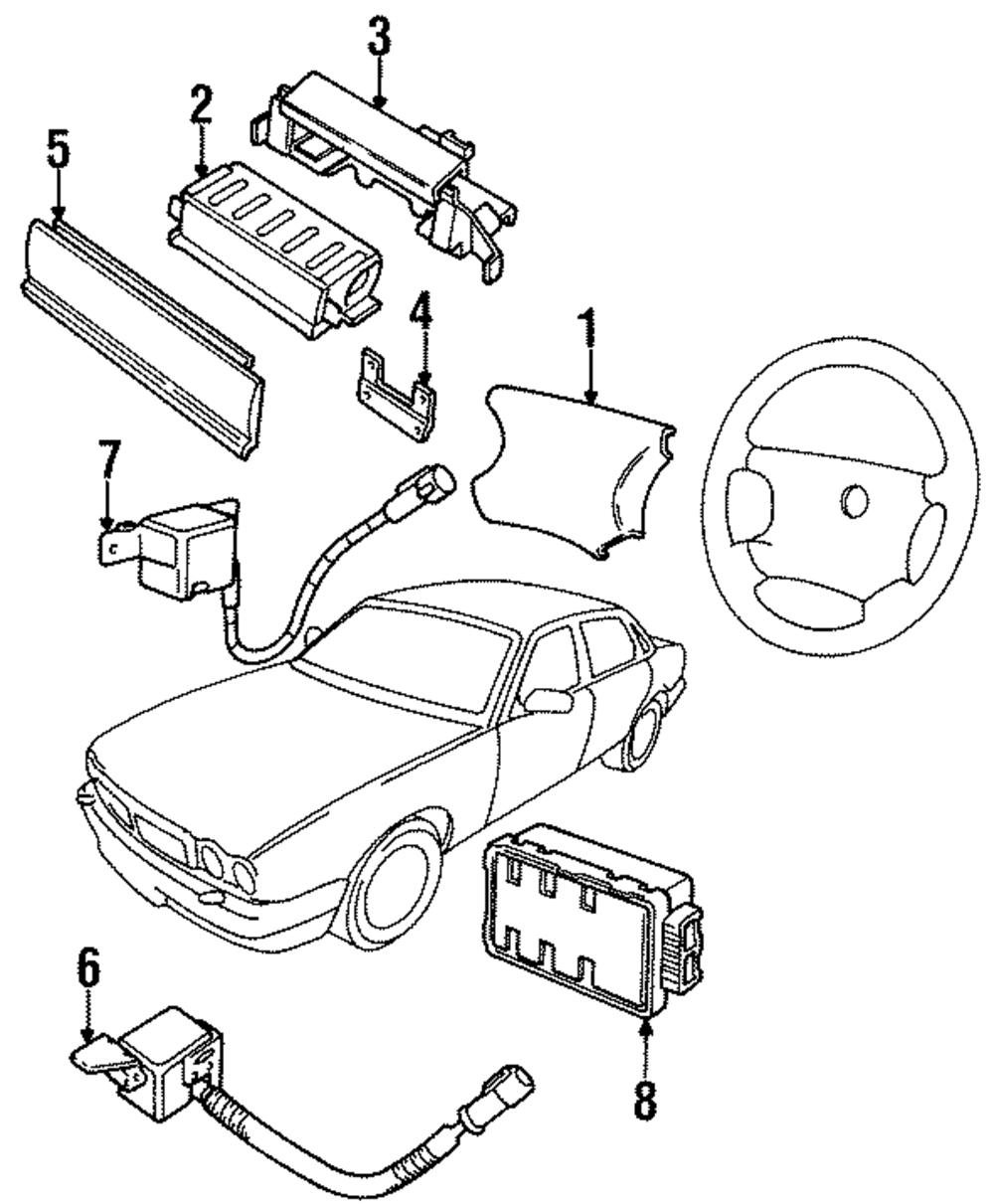 3
2
5
4
1
7
6
8