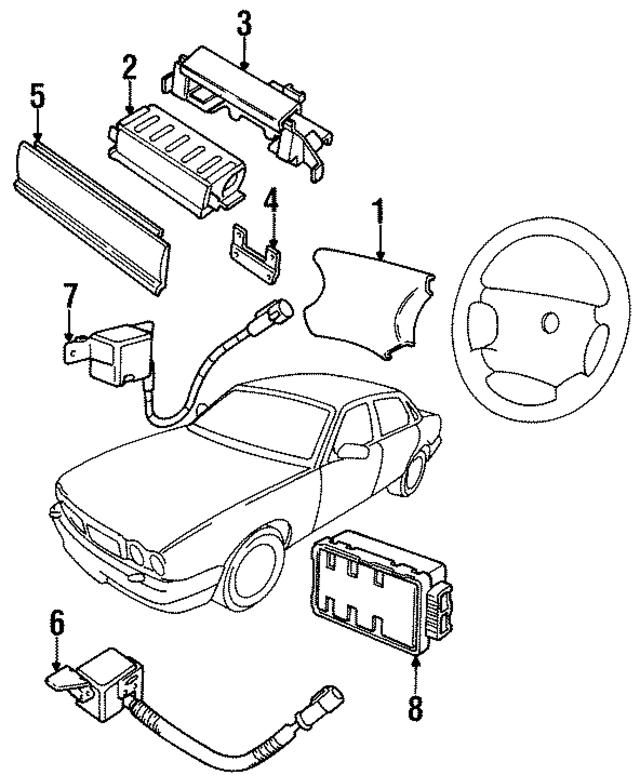 3
2
5
4
1
7
6
8