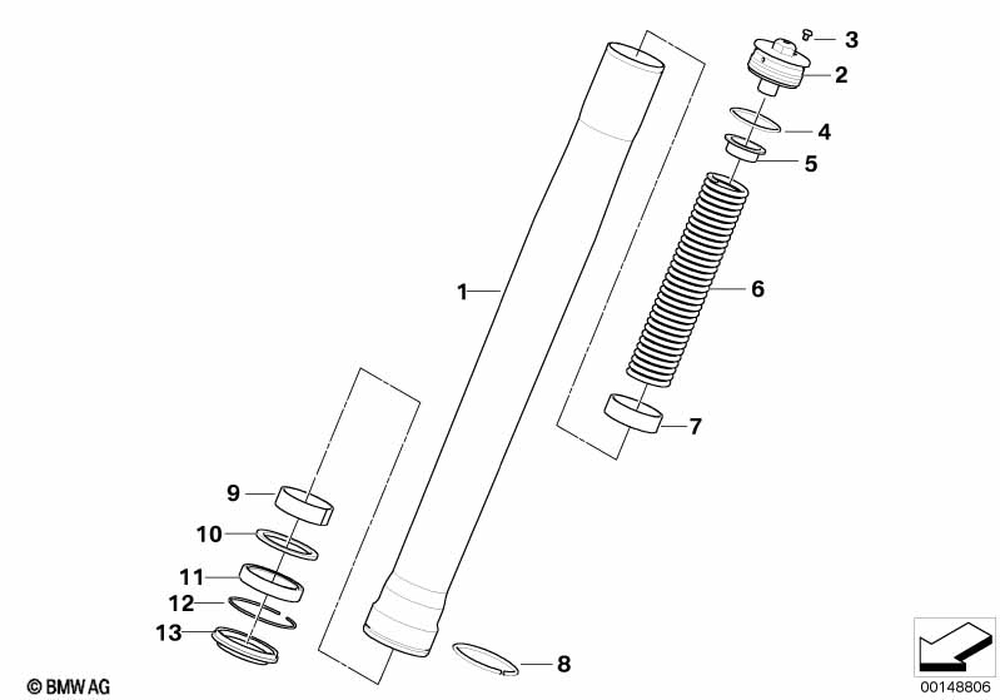 3
2
4
5
1
6
7
9
10
11
12
13
8
© BMW AG
00148806