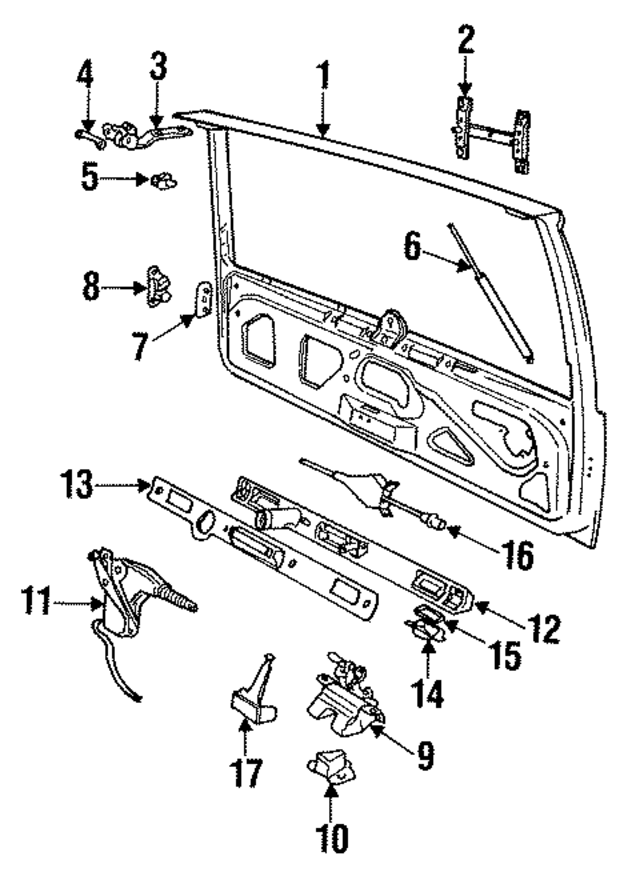 4
3
1
2
5
6
8
7
13
16
11
12
15
14
17
9
10