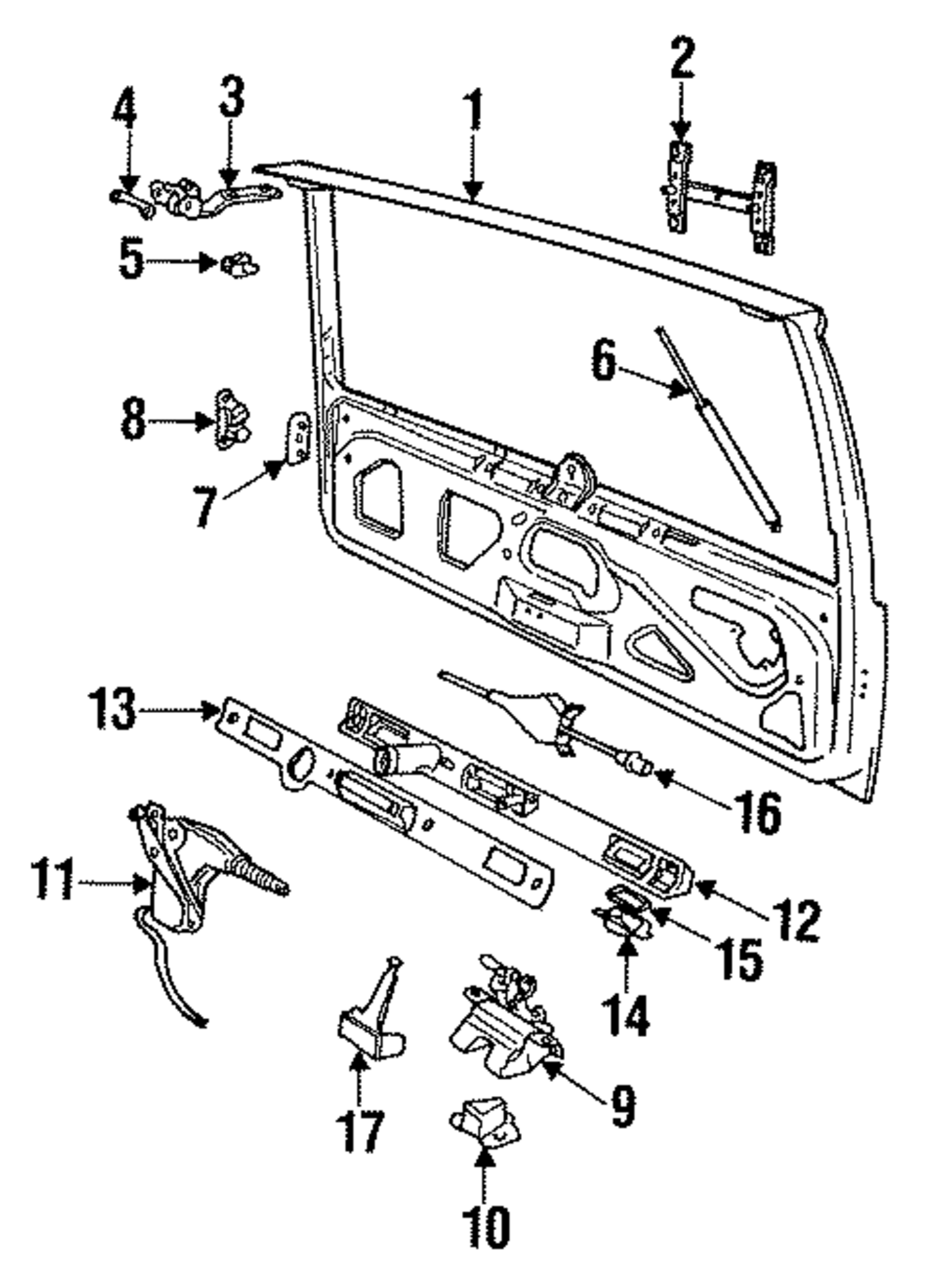 4
3
1
2
5
6
8
7
13
16
11
12
15
14
17
9
10