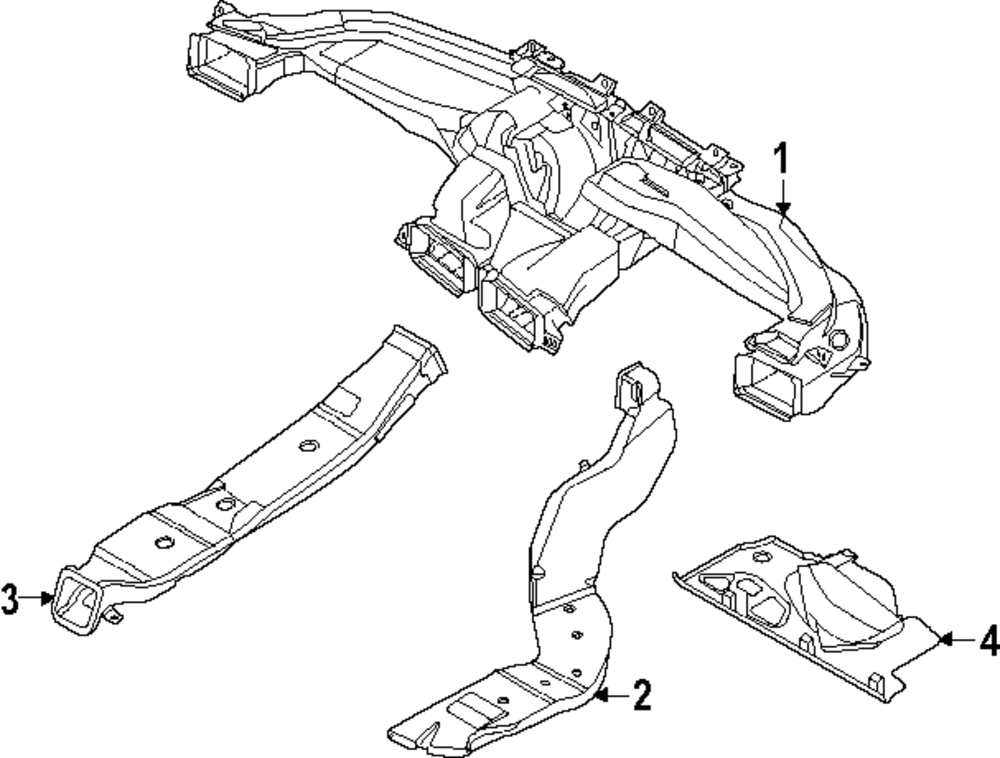 1
3
4
2