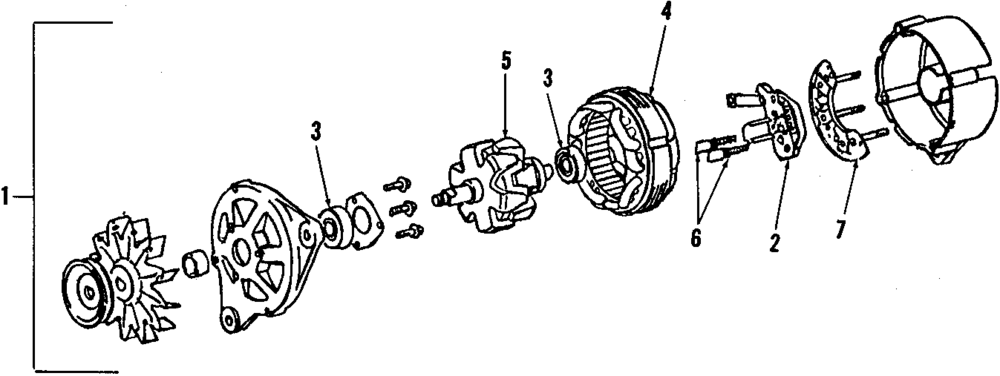 1
3
5
3
4
6
2
7