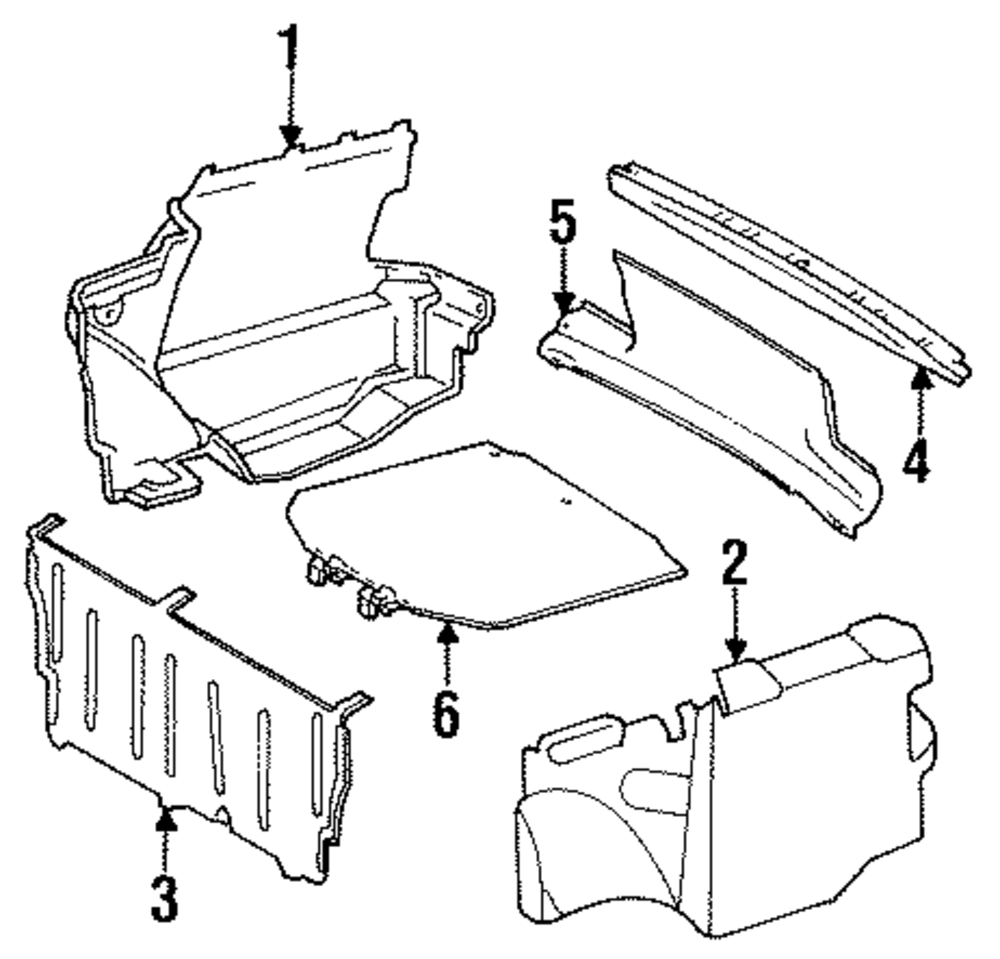 1
5
4
2
6
3