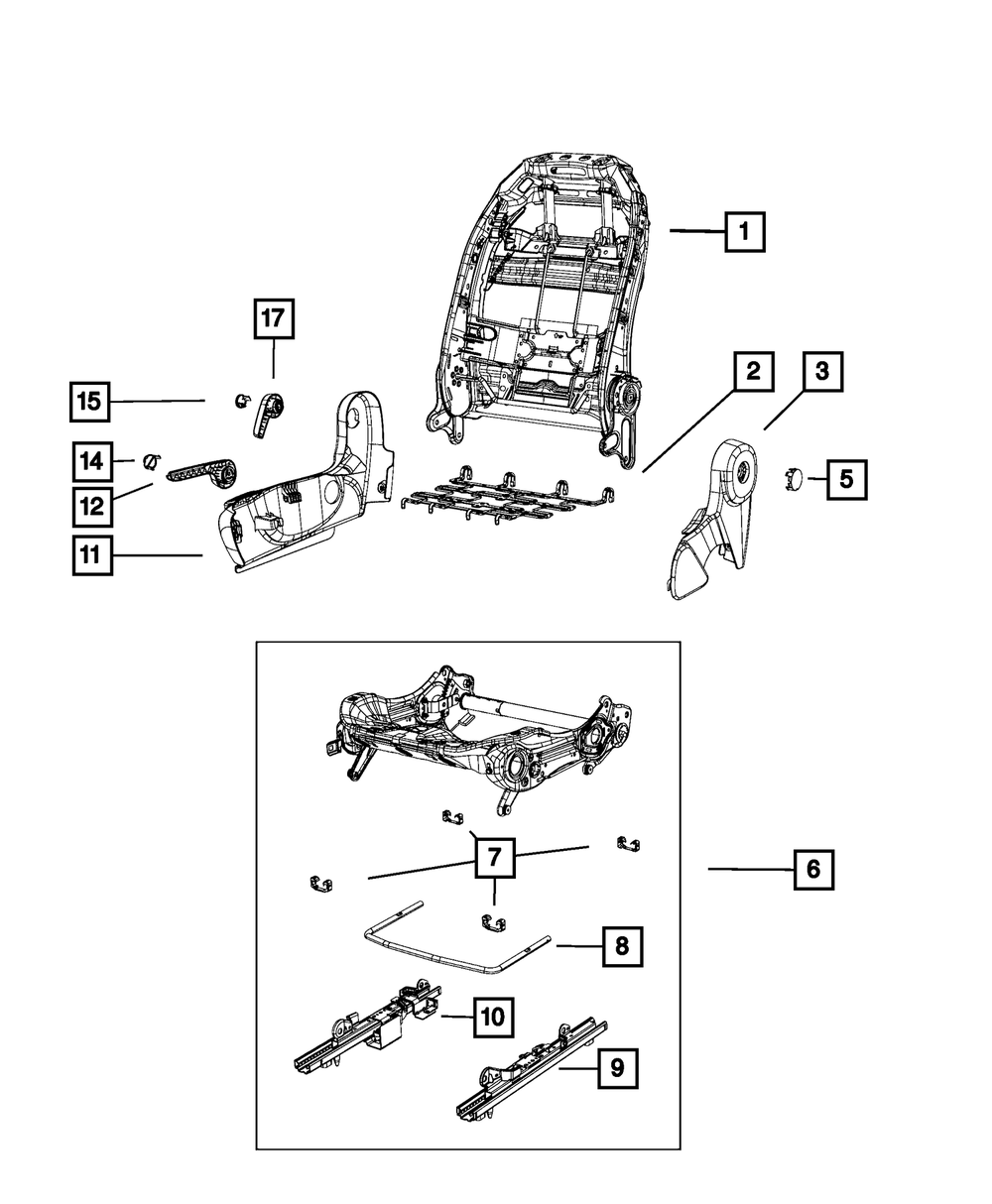 1
17
2
3
15
14
5
12
11
7
6
8
10
9