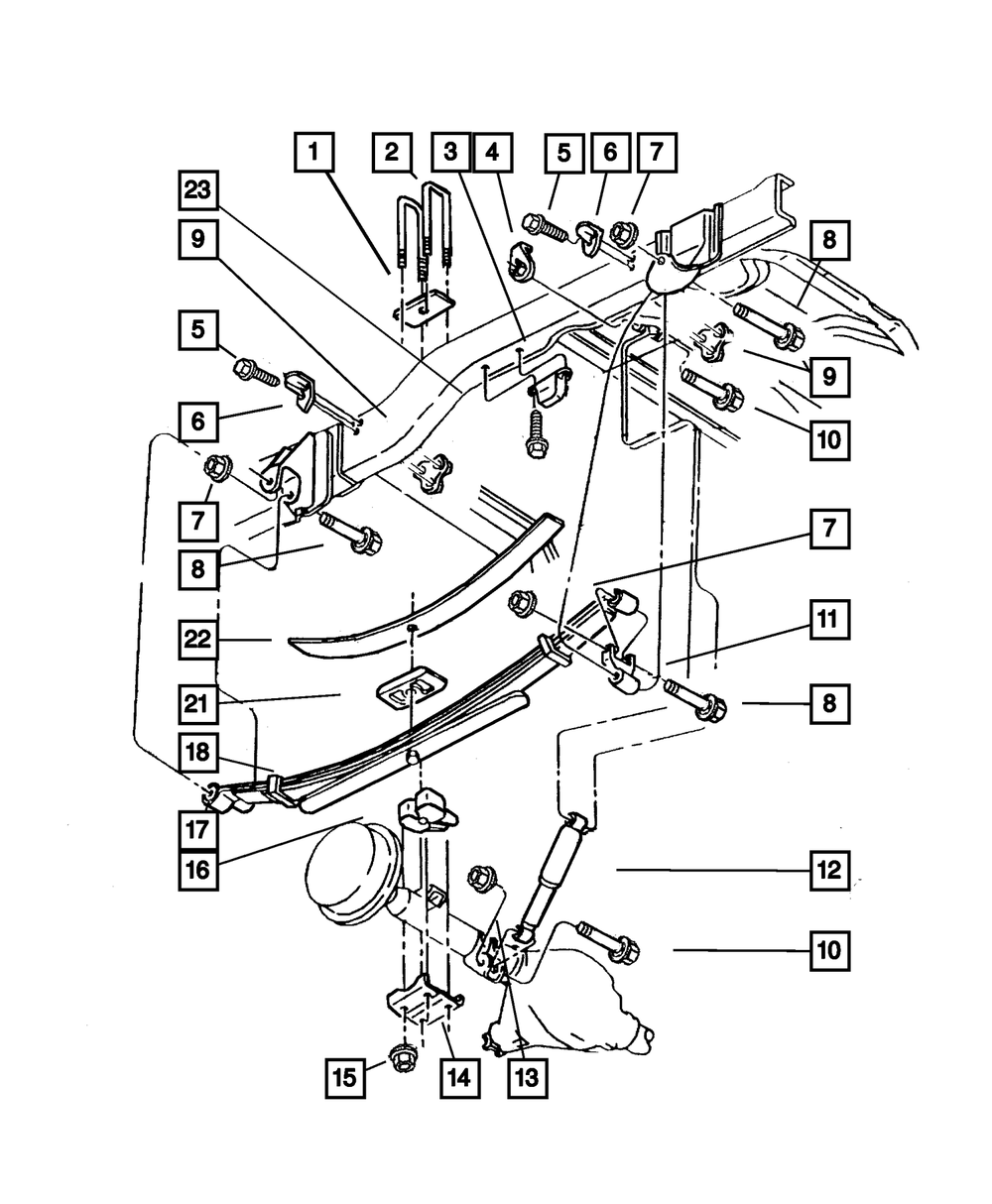 1
2
3
4
5
6
7
23
9
8
5
9
6
10
7
8
7
22
11
21
8
18
17
16
12
10
15
14
13