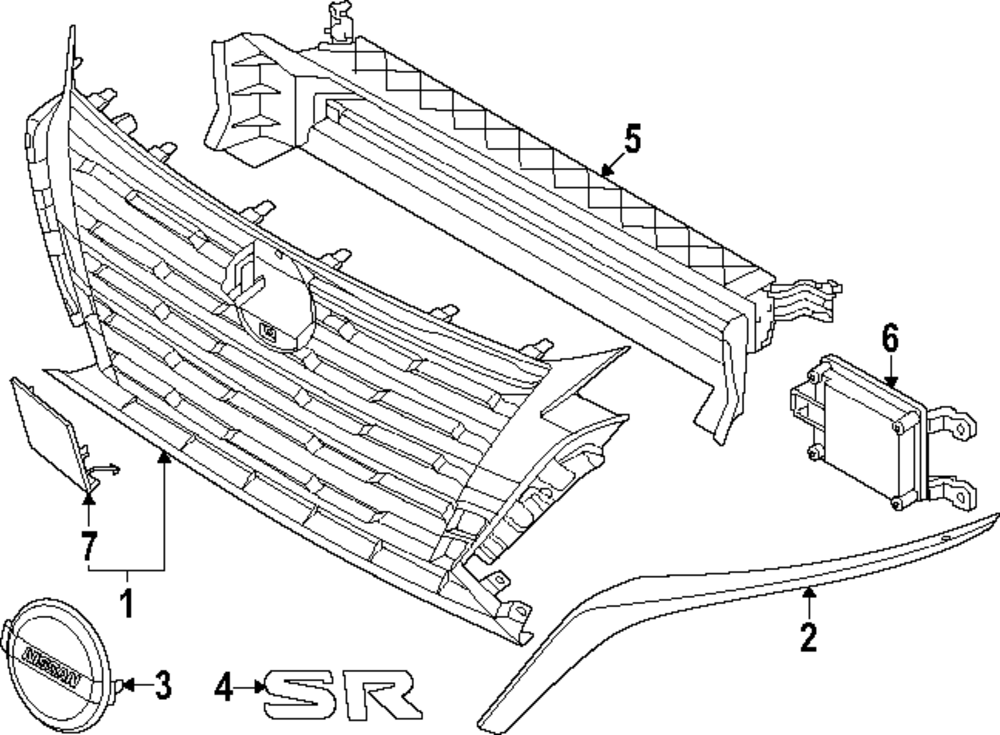 5
6
7
1
2
NISSAN
3
4
SR