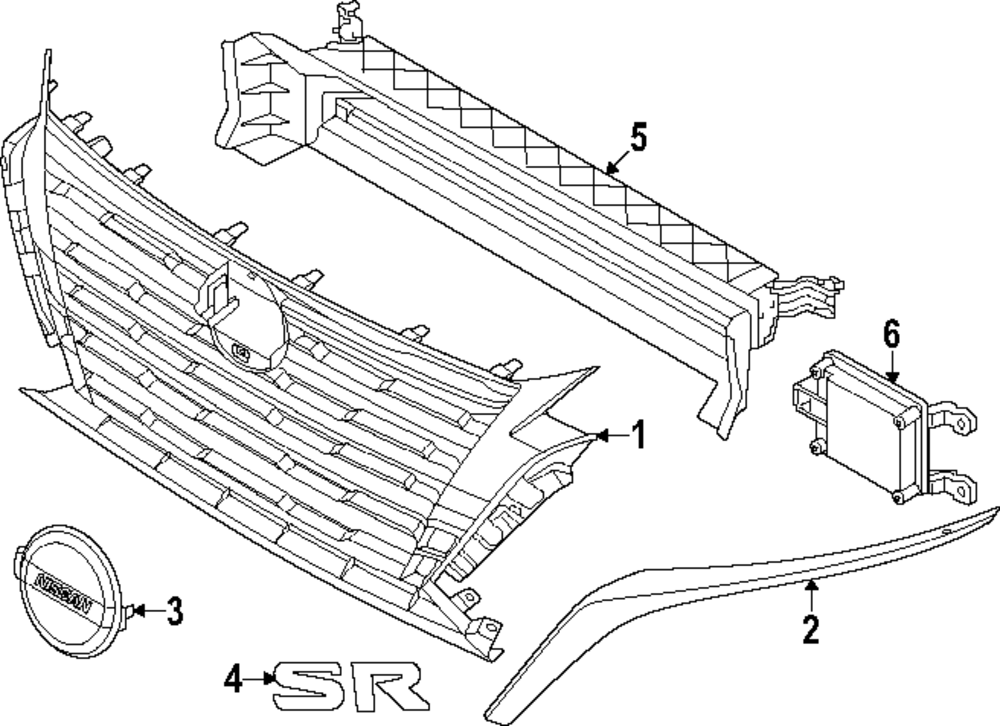 5
6
1
NISSAN
3
2
4
SR