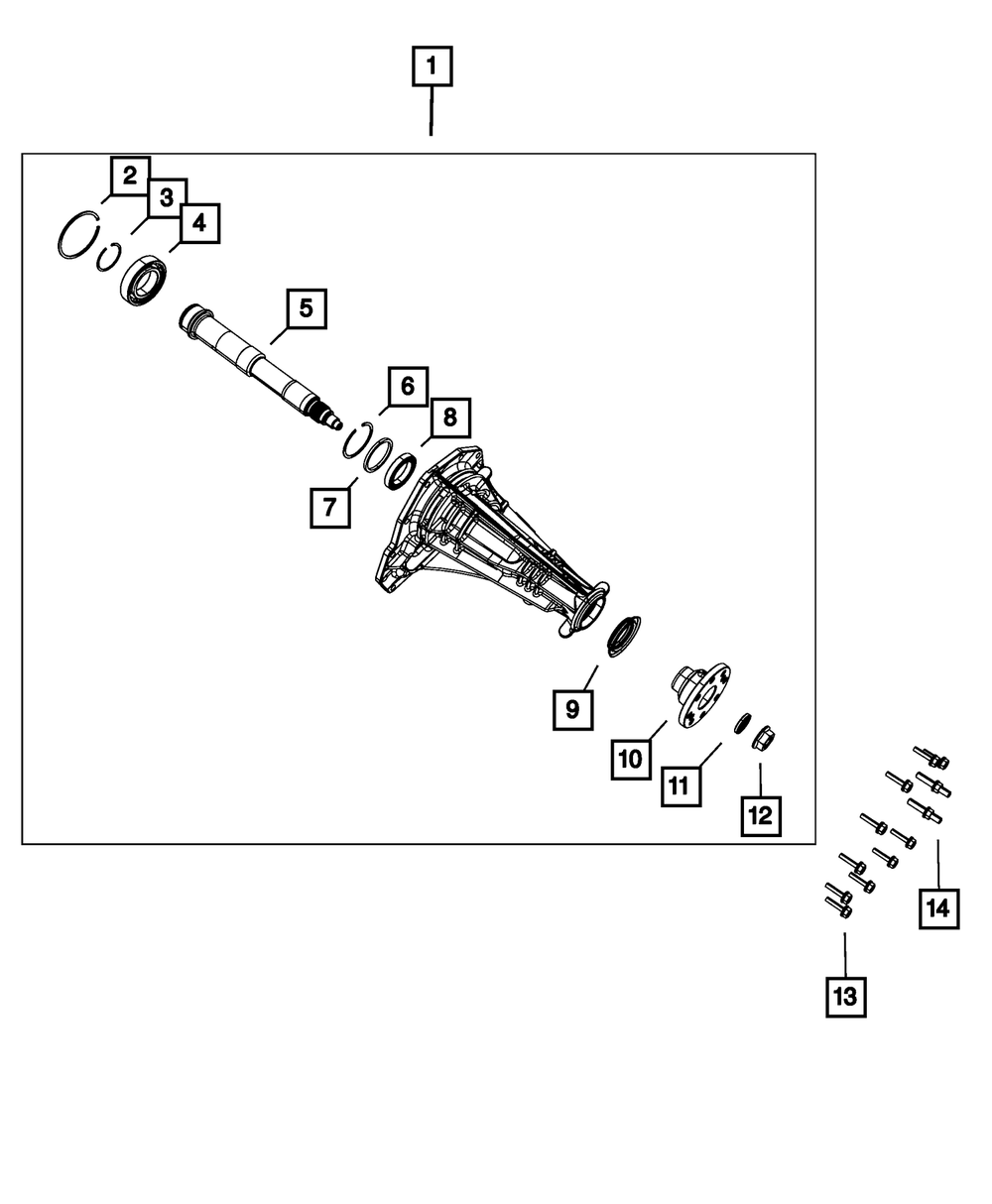 1
2
3
4
5
6
8
7
9
10
11
12
14
13