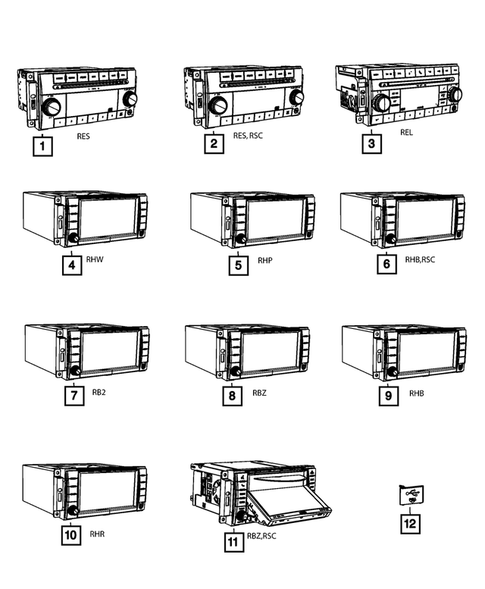 1 RES

2 RES, RSC

3 REL

4 RHW

5 RHP

6 RHB,RSC

7 RB2

8 RBZ

9 RHB

10 RHR

11 RBZ,RSC

12