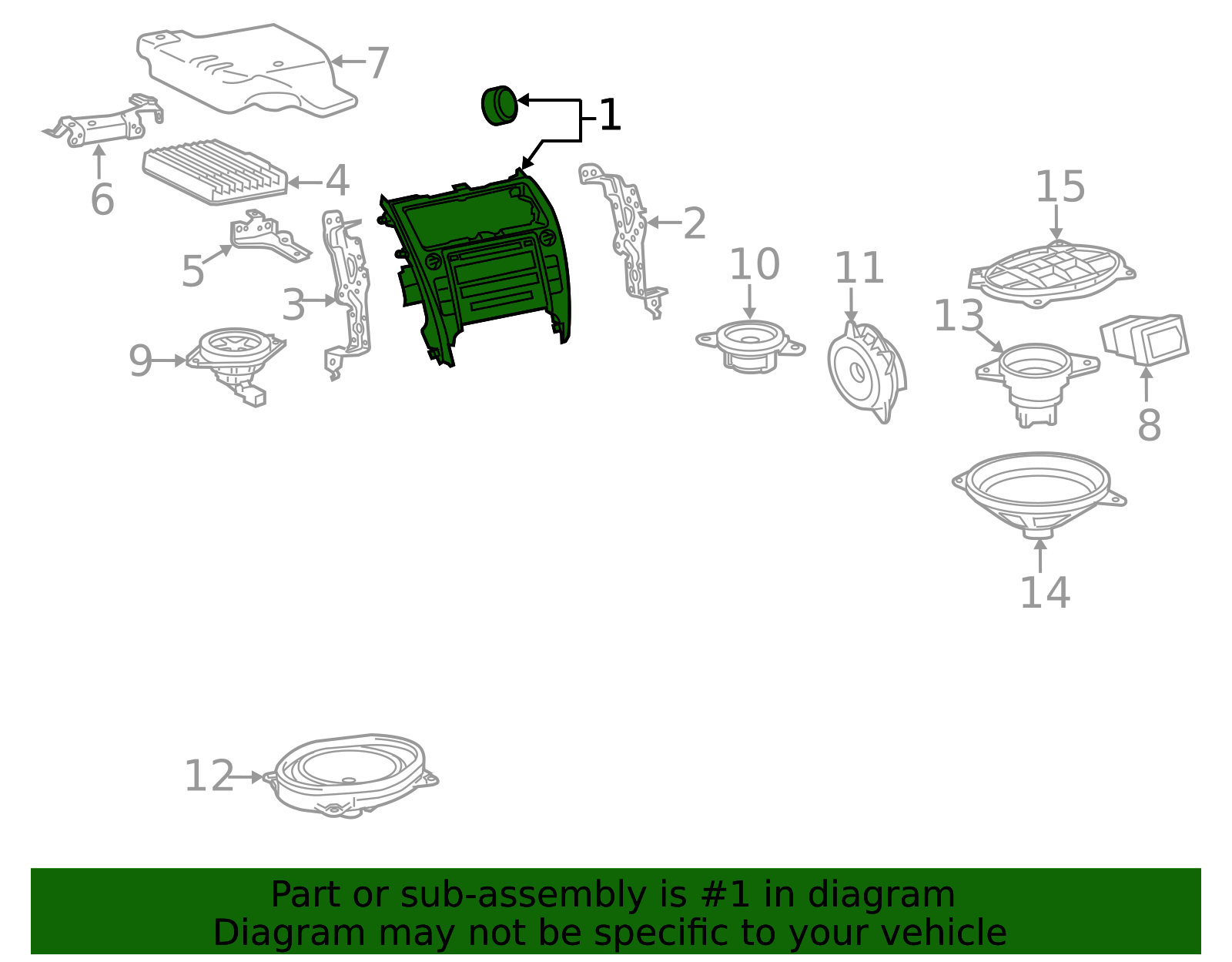 7

1

6

4

2

15

5

10

11

3

13

9

8

14

12

Part or sub-assembly is #1 in diagram
Diagram may not be specific to your vehicle