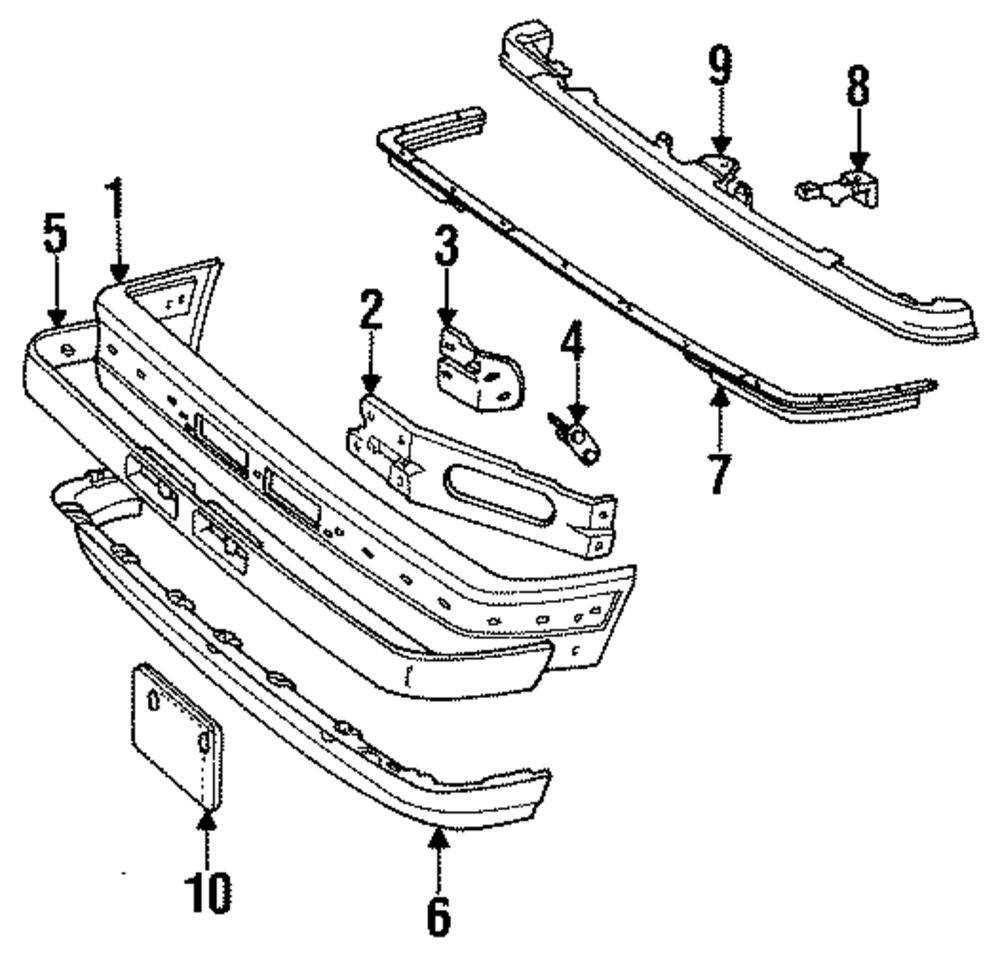 9
8
1
5
3
2
4
7
10
6