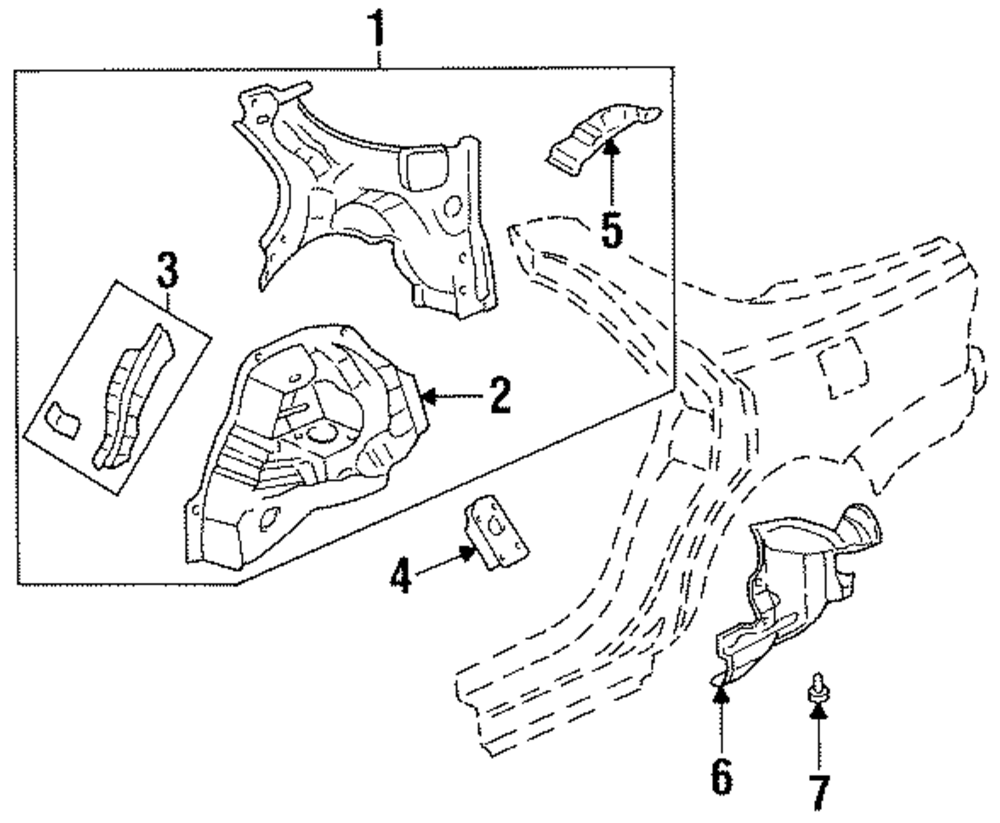 1
5
3
2
4
6
7