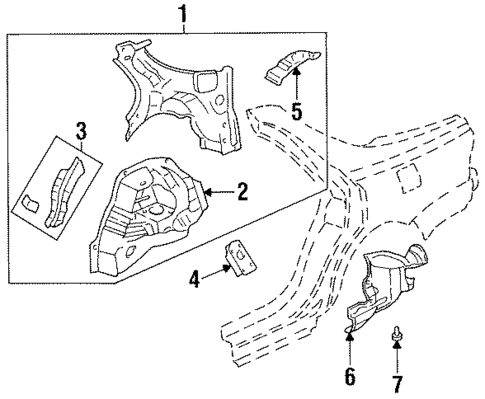 1
5
3
2
4
6
7