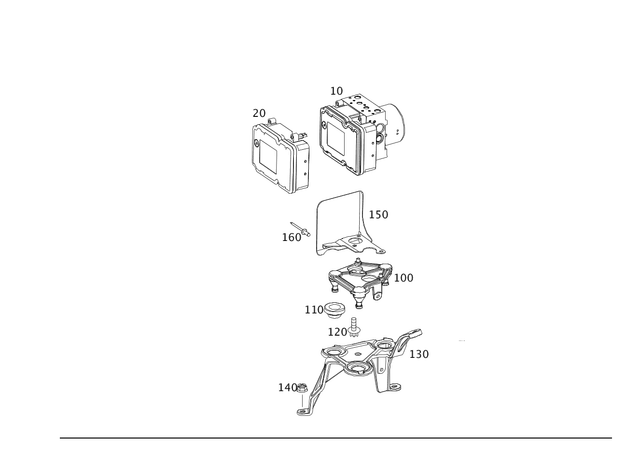 10
20
150
160
100
110
120
130
140