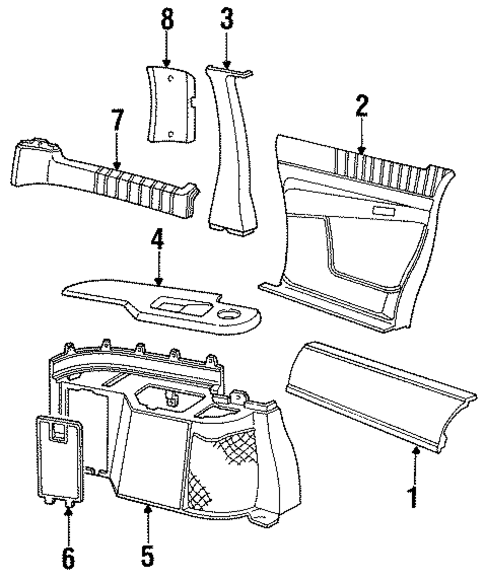 8
3
2
7
4
1
6
5