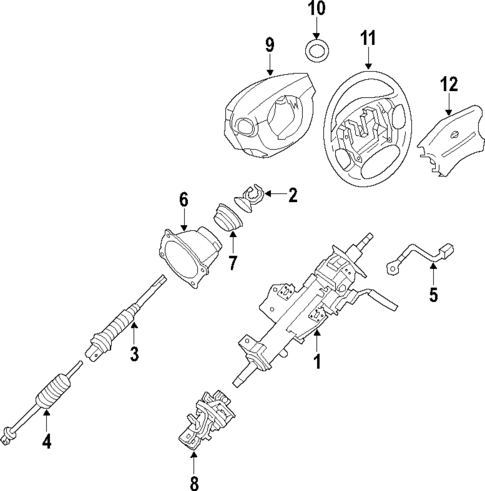 10
9
11
12
2
6
7
5
3
1
4
8