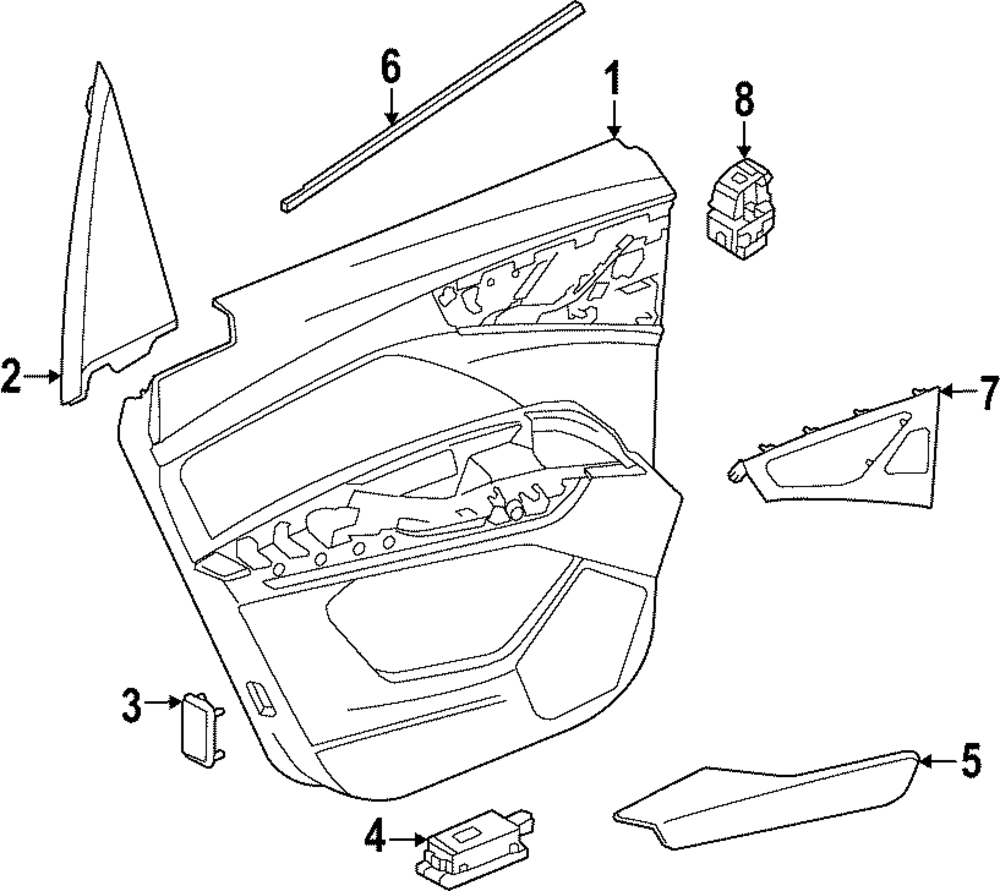 6
1
8
2
7
3
5
4