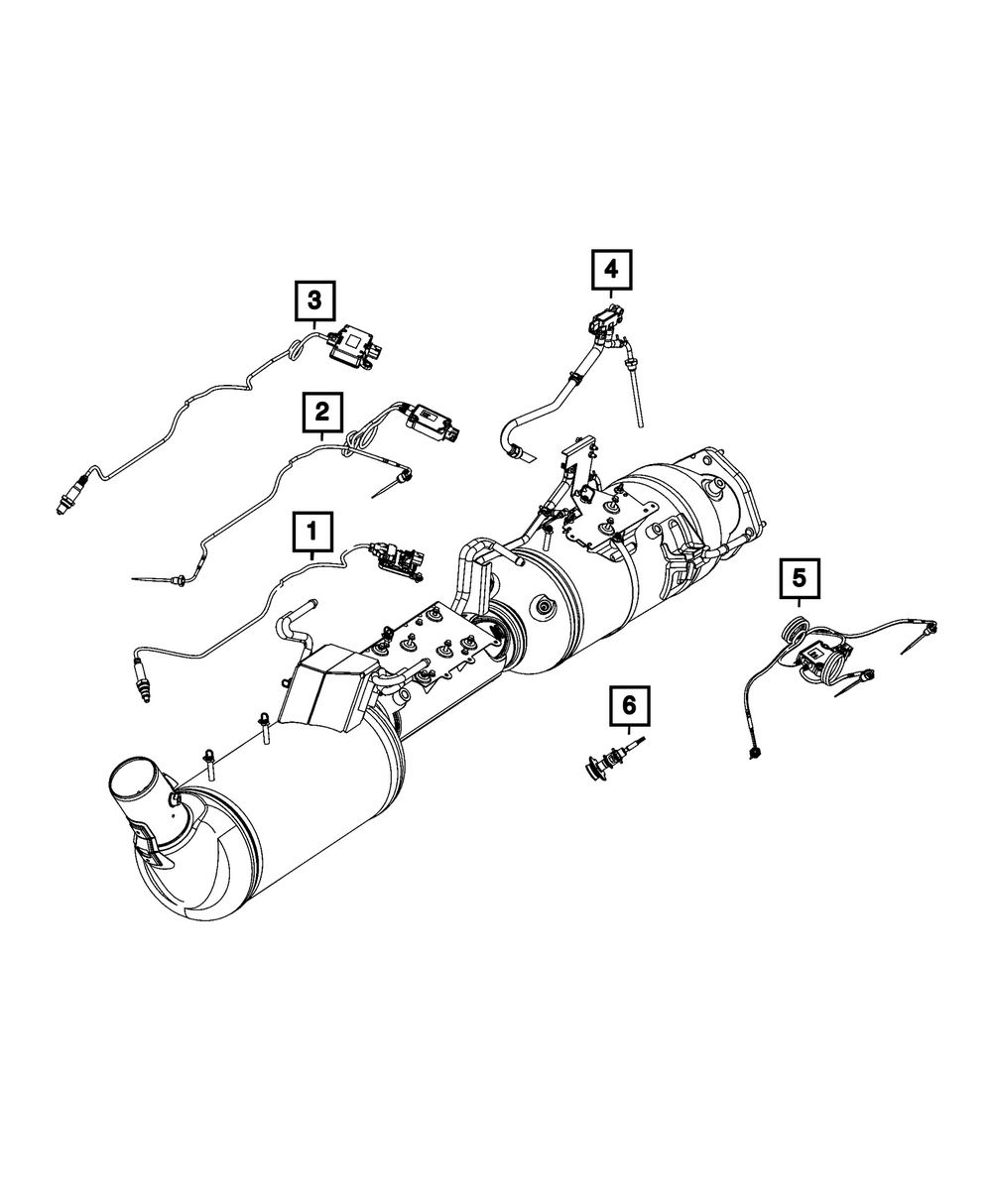 3
4
2
1
5
6