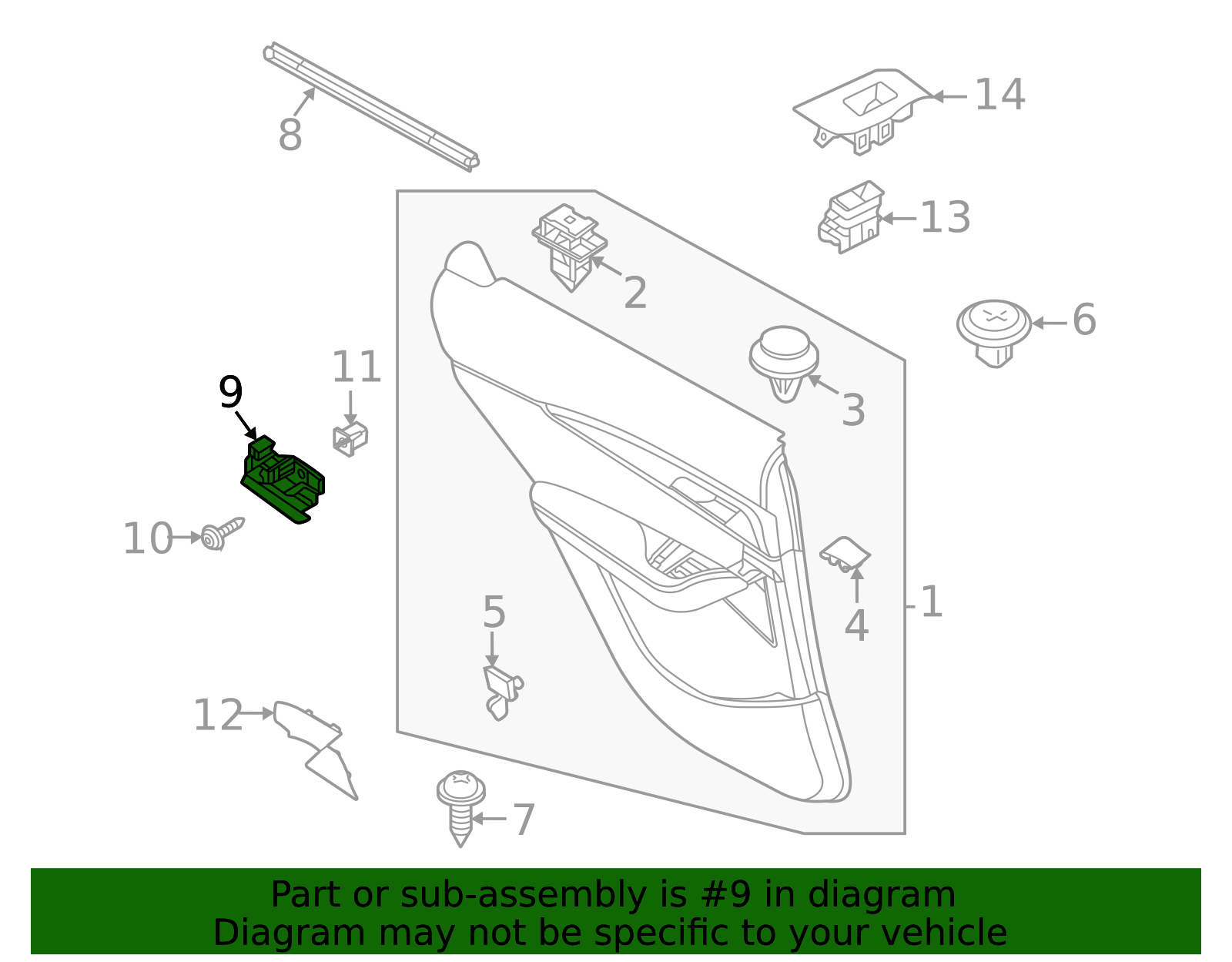 8

14

13

2

6

3

11

9

10

1

4

5

12

7

Part or sub-assembly is #9 in diagram
Diagram may not be specific to your vehicle