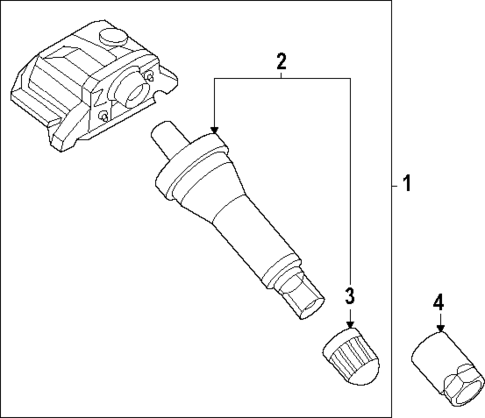 2
1
3
4