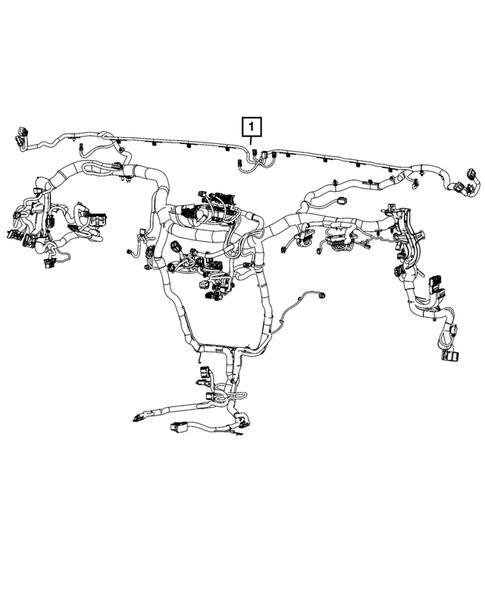 1