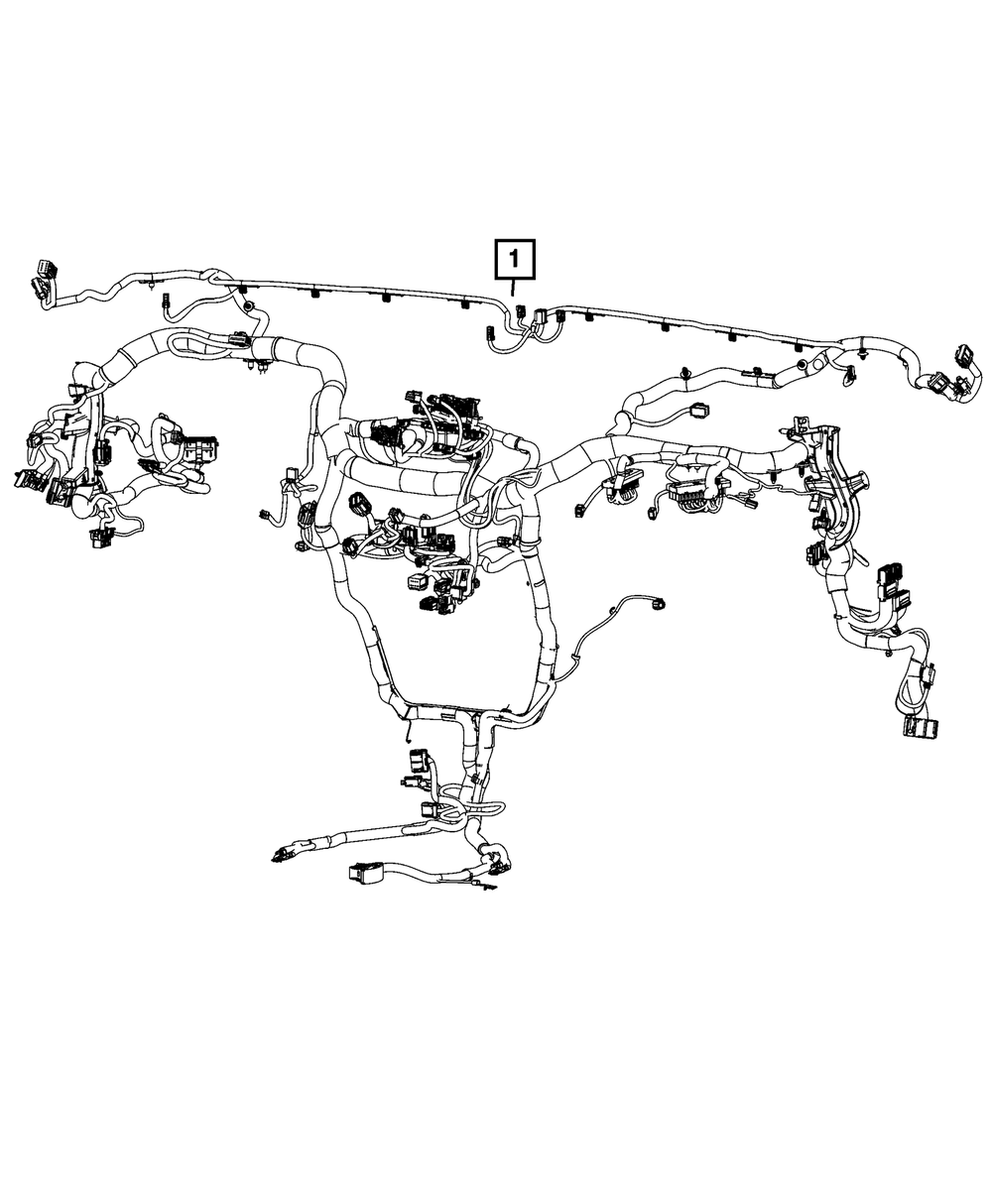 1