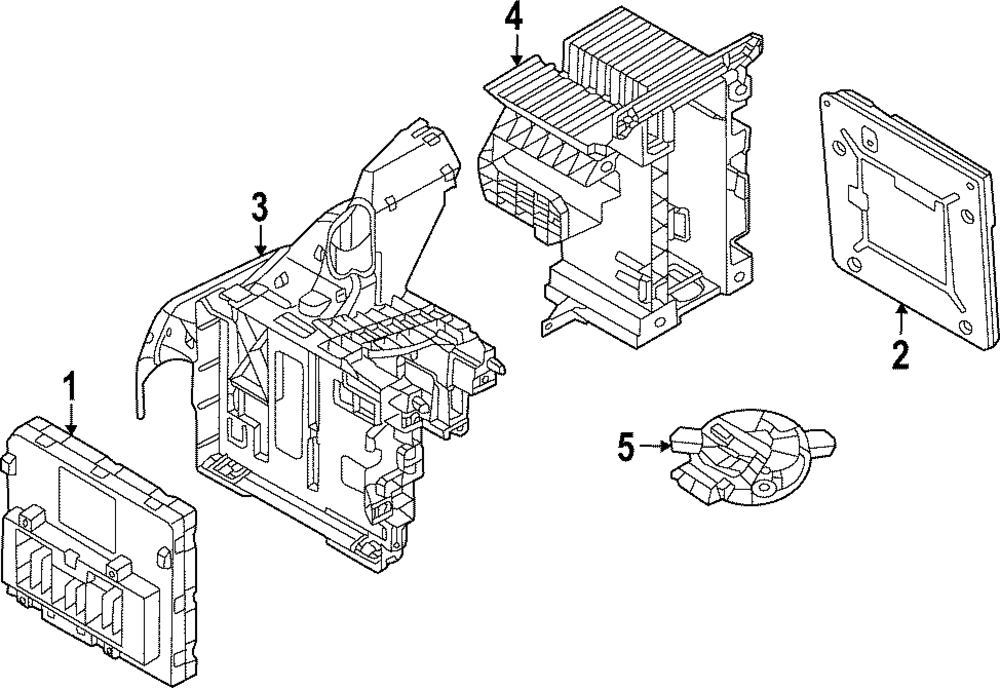 4

3

2

1

5