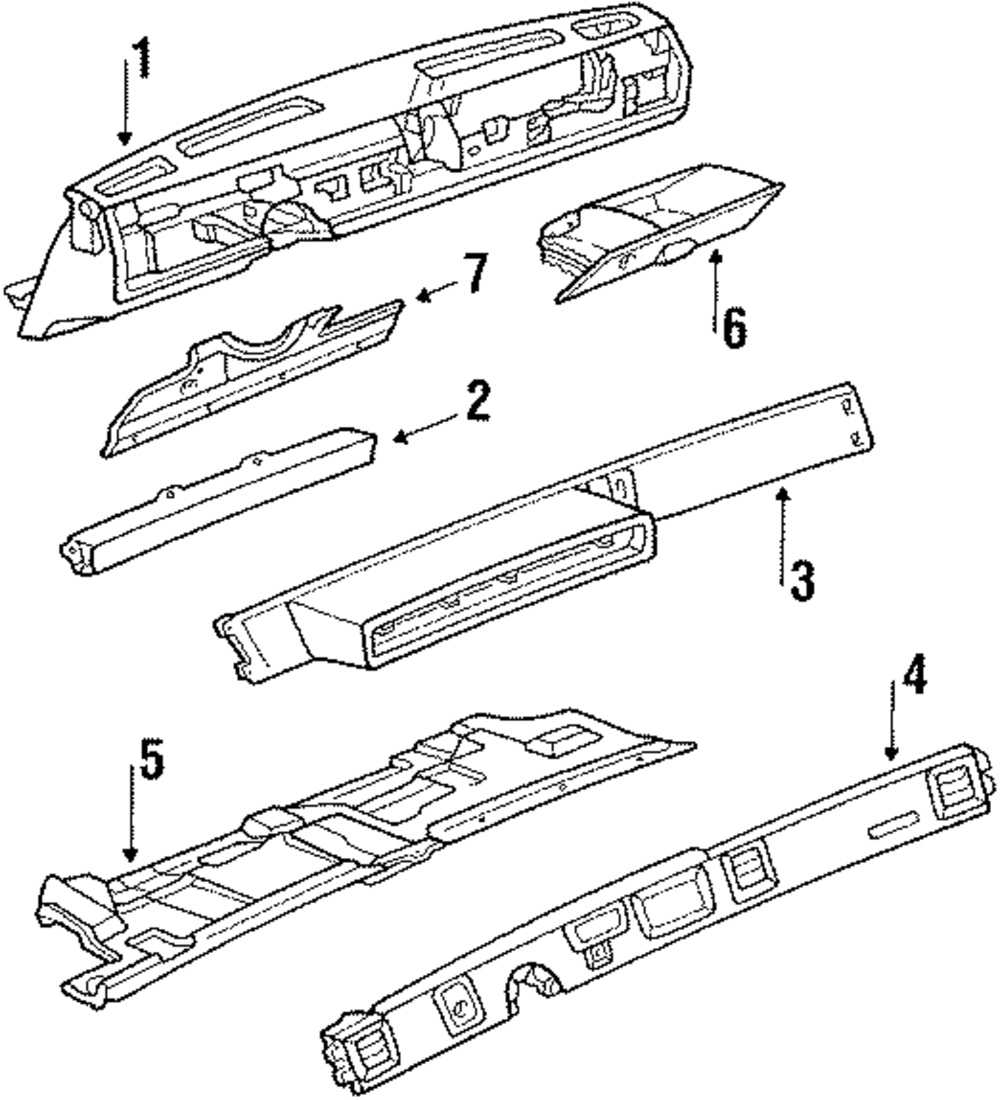 1
7
6
2
3
4
5