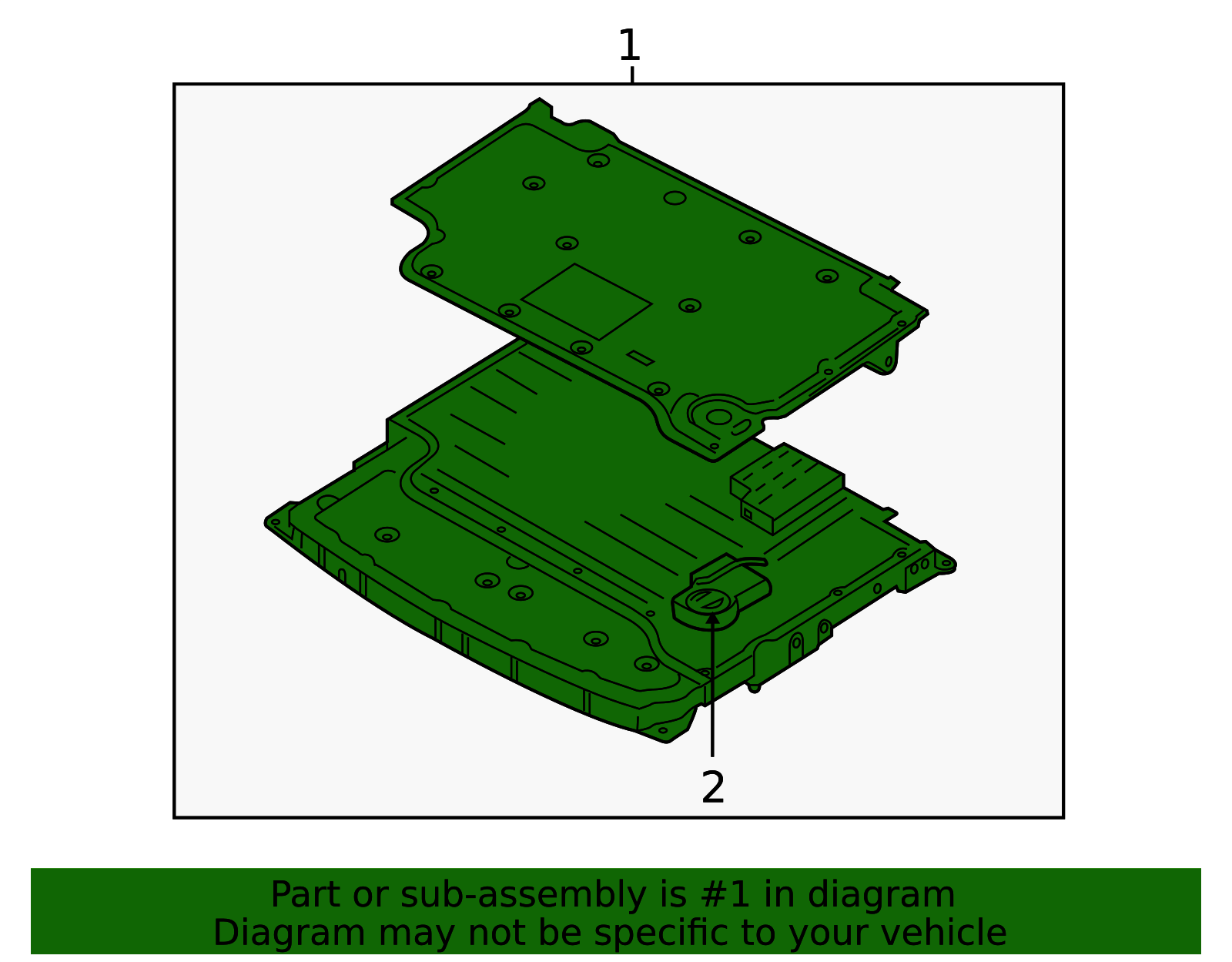 1

2

Part or sub-assembly is #1 in diagram
Diagram may not be specific to your vehicle