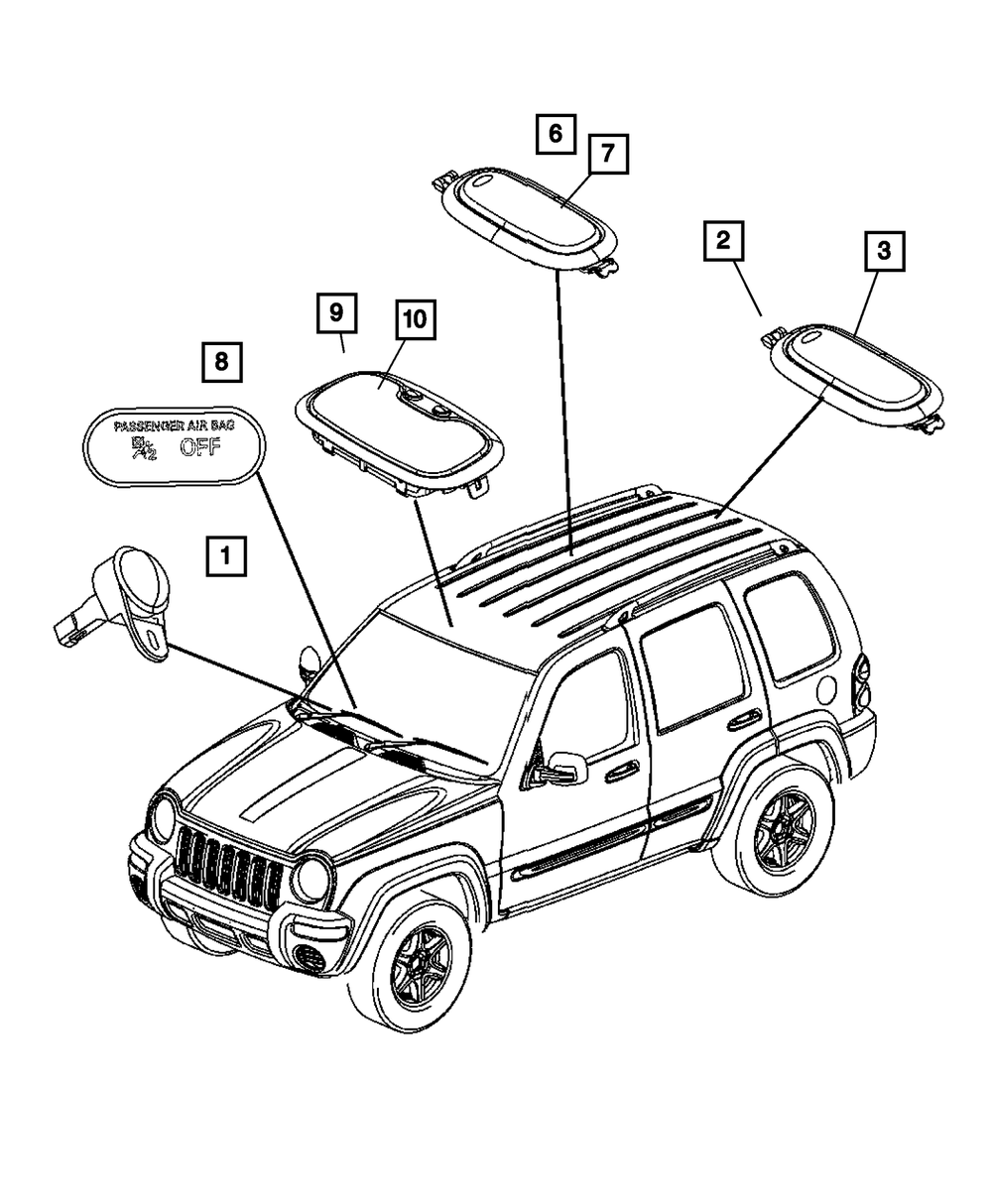 6
7
2
3
9
10
8
PASSENGER AIR BAG
OFF
1