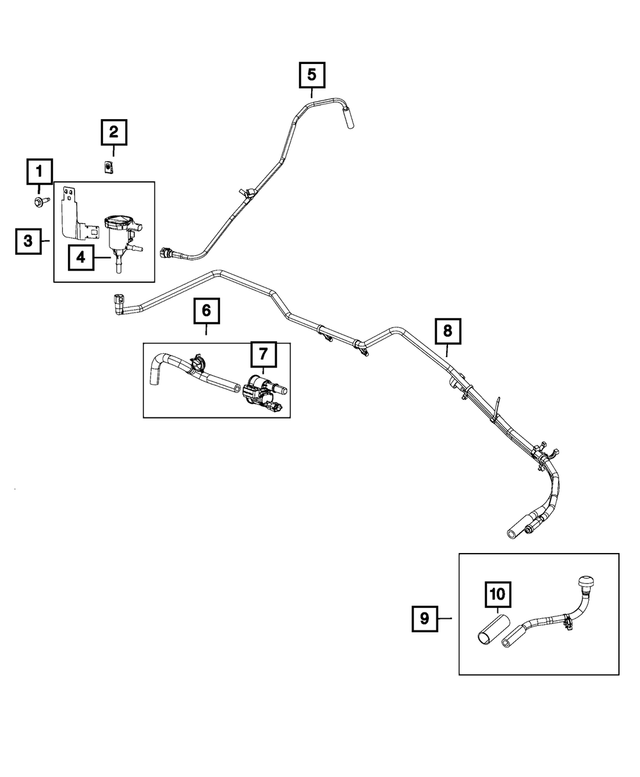 5
2
1
3
4
6
7
8
10
9