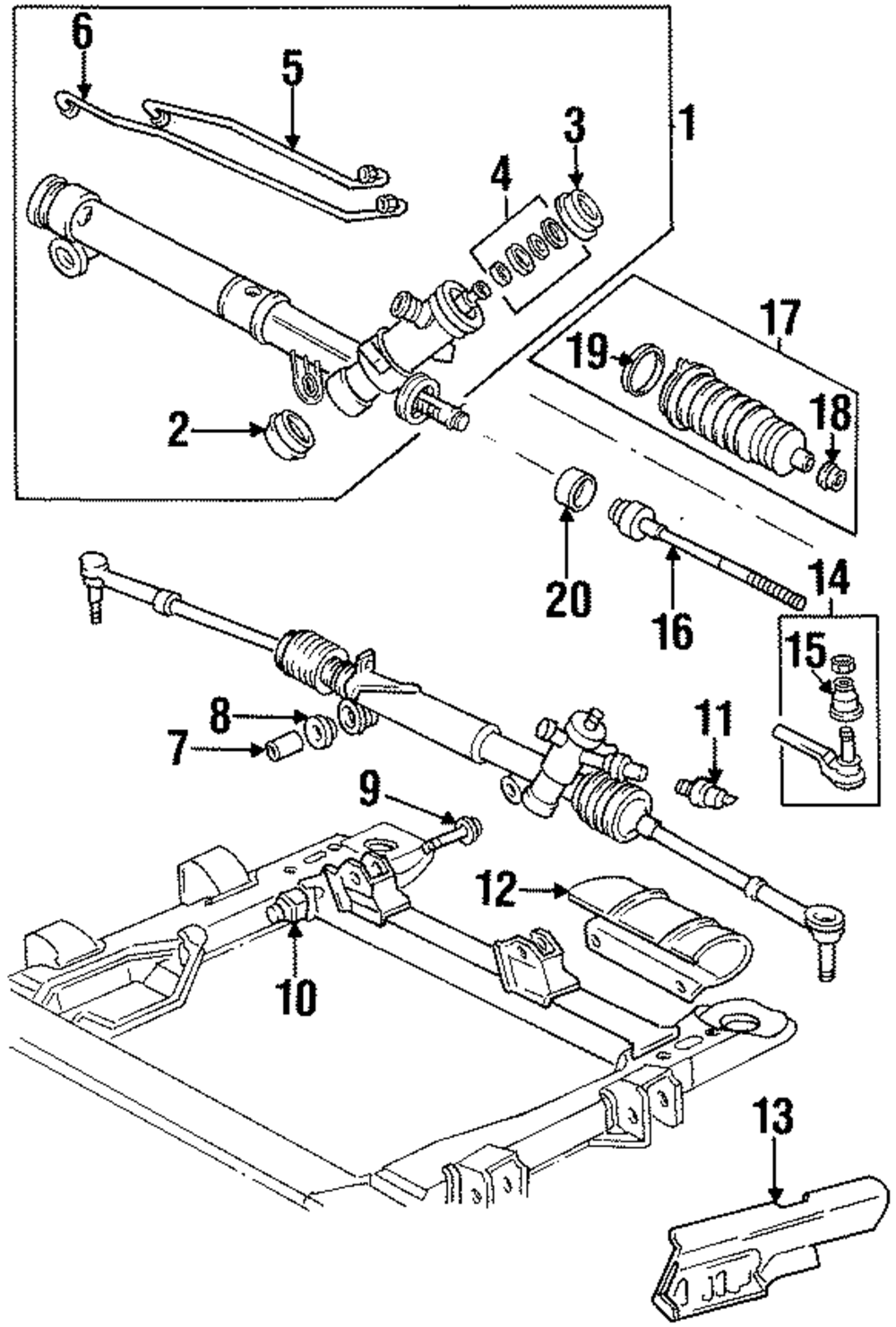 6
5
1
3
4
17
19
18
2
20
16
14
15
8
7
11
9
12
10
13