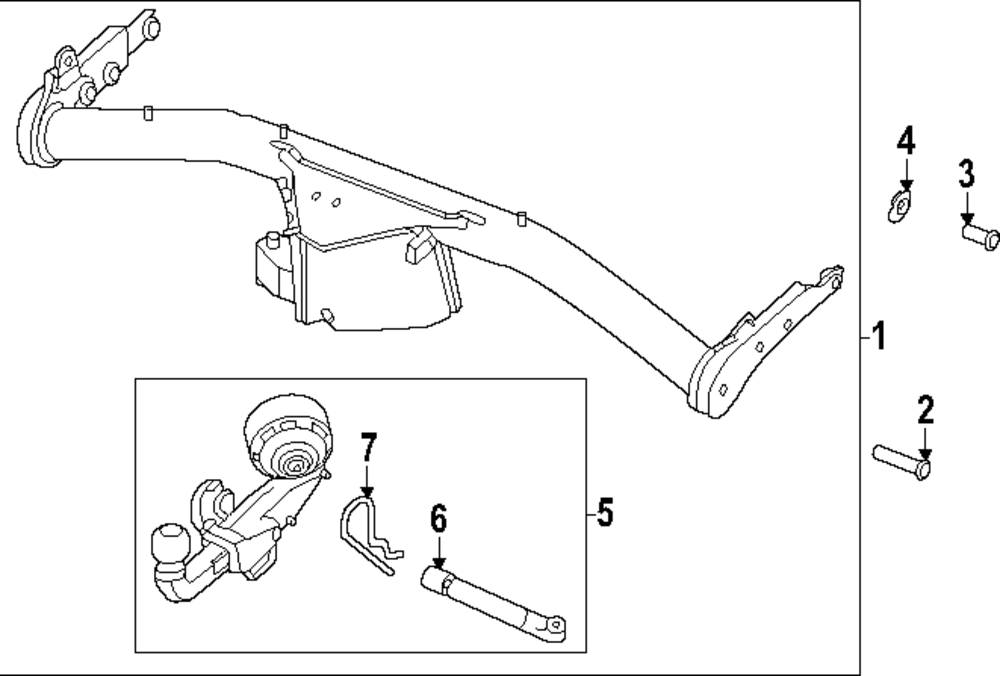 4
3
1
2
7
6
5