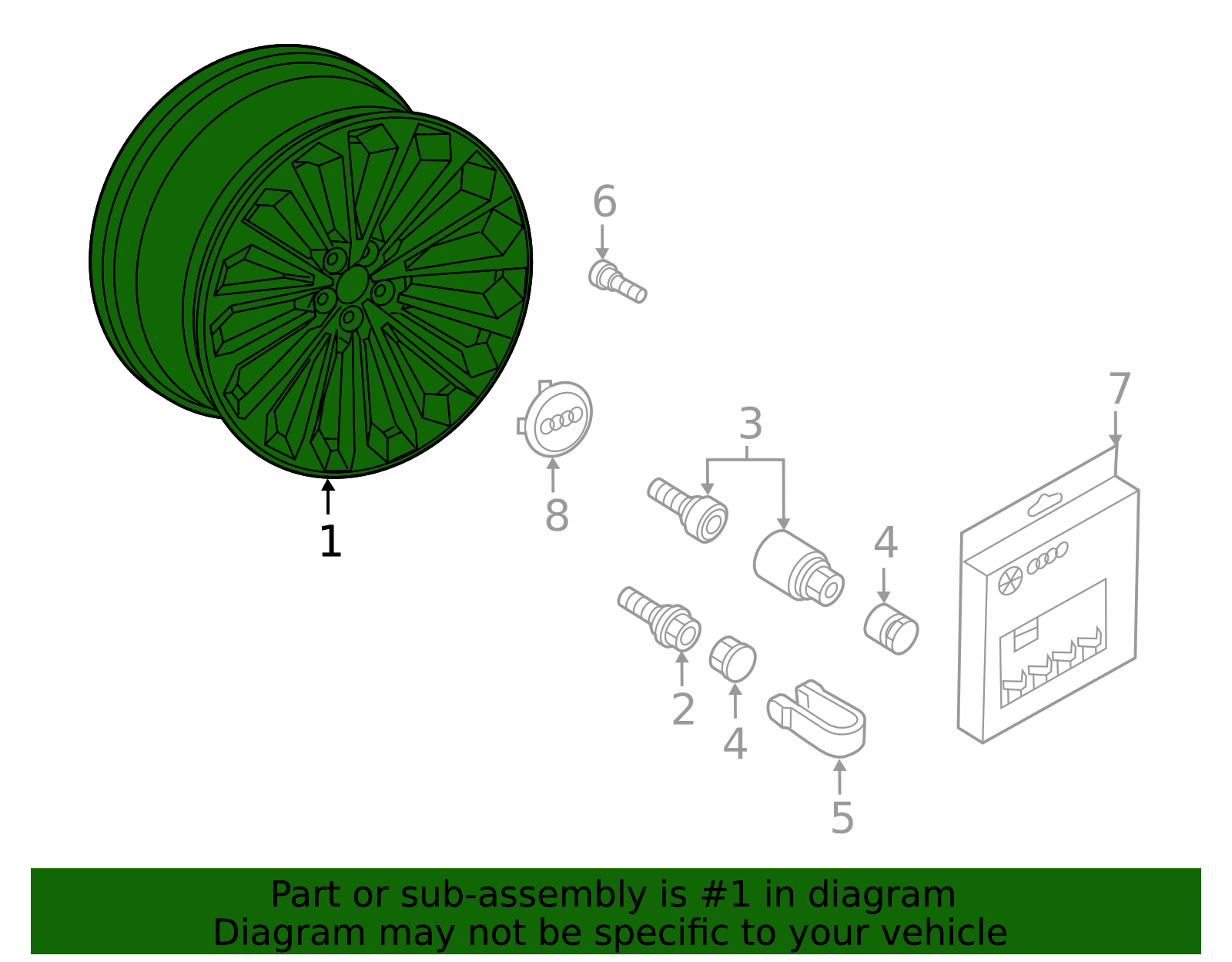 6

7

3

8

1

4

2

4

5

Part or sub-assembly is #1 in diagram
Diagram may not be specific to your vehicle