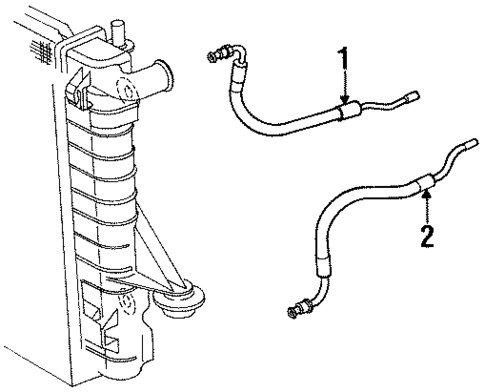 1

2