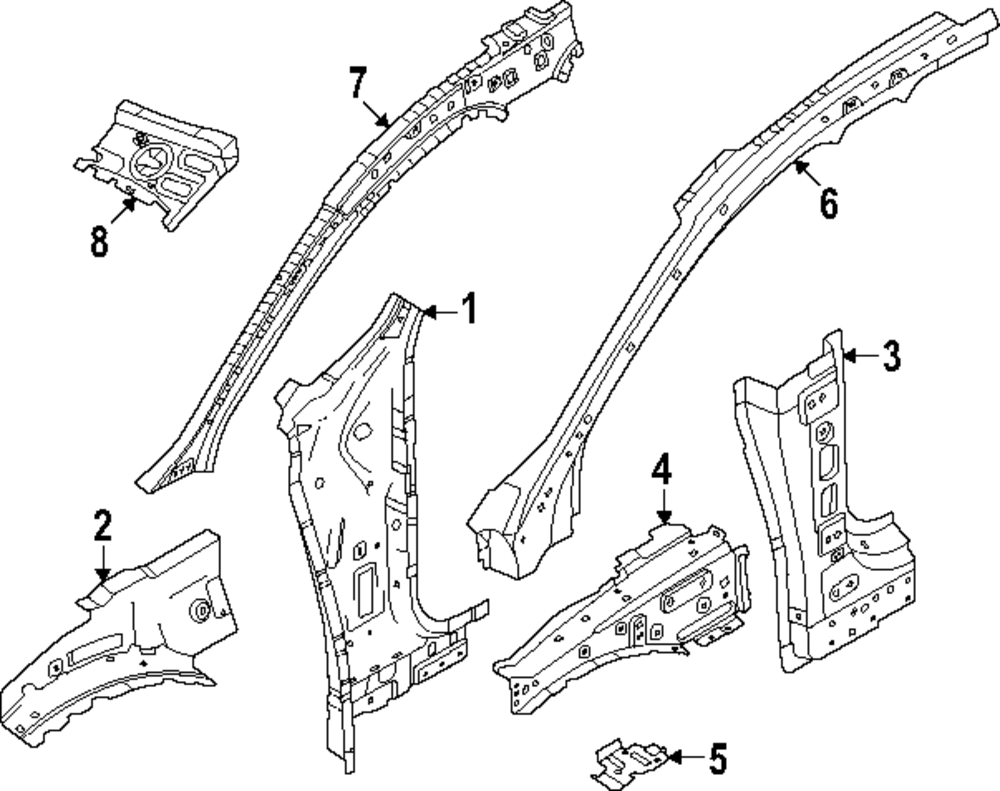 7
8
6
1
3
2
4
5